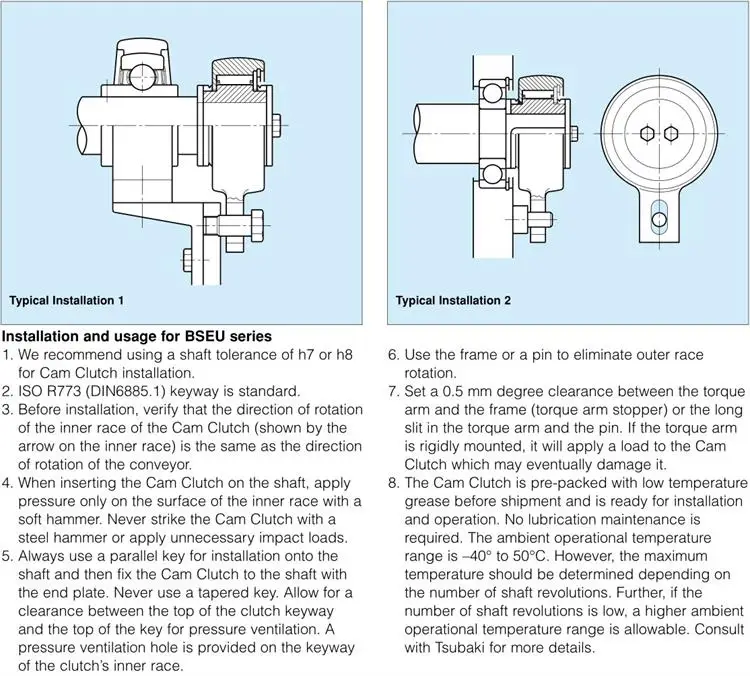 Typical Installation 1

Typical Installation 2

Installation and usage for BSEU series

1. We recommend using a shaft tolerance of h7 or h8 for Cam Clutch installation.
2. ISO R773 (DIN6885.1) keyway is standard.
3. Before installation, verify that the direction of rotation of the inner race of the Cam Clutch (shown by the arrow on the inner race) is the same as the direction of rotation of the conveyor.
4. When inserting the Cam Clutch on the shaft, apply pressure only on the surface of the inner race with a soft hammer. Never strike the Cam Clutch with a steel hammer or apply unnecessary impact loads.
5. Always use a parallel key for installation onto the shaft and then fix the Cam Clutch to the shaft with the end plate. Never use a tapered key. Allow for a clearance between the top of the clutch keyway and the top of the key for pressure ventilation. A pressure ventilation hole is provided on the keyway of the clutch's inner race.

6. Use the frame or a pin to eliminate outer race rotation.
7. Set a 0.5 mm degree clearance between the torque arm and the frame (torque arm stopper) or the long slit in the torque arm and the pin. If the torque arm is rigidly mounted, it will apply a load to the Cam Clutch which may eventually damage it.
8. The Cam Clutch is pre-packed with low temperature grease before shipment and is ready for installation and operation. No lubrication maintenance is required. The ambient operational temperature range is –40° to 50°C. However, the maximum temperature should be determined depending on the number of shaft revolutions. Further, if the number of shaft revolutions is low, a higher ambient operational temperature range is allowable. Consult with Tsubaki for more details.