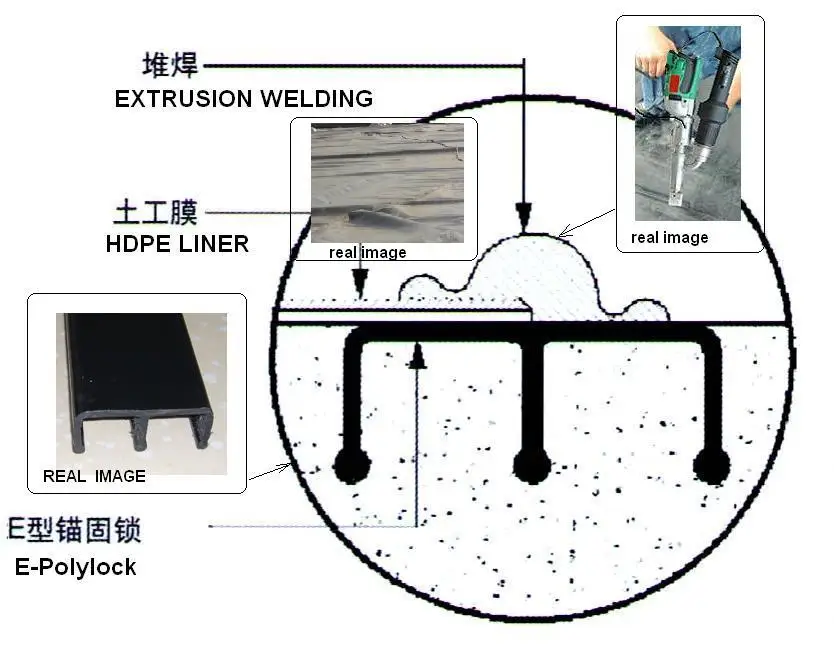 堆焊
EXTRUSION WELDING

real image

土工膜
HDPE LINER

real image

REAL IMAGE

E型锚固锁
E-Polylock