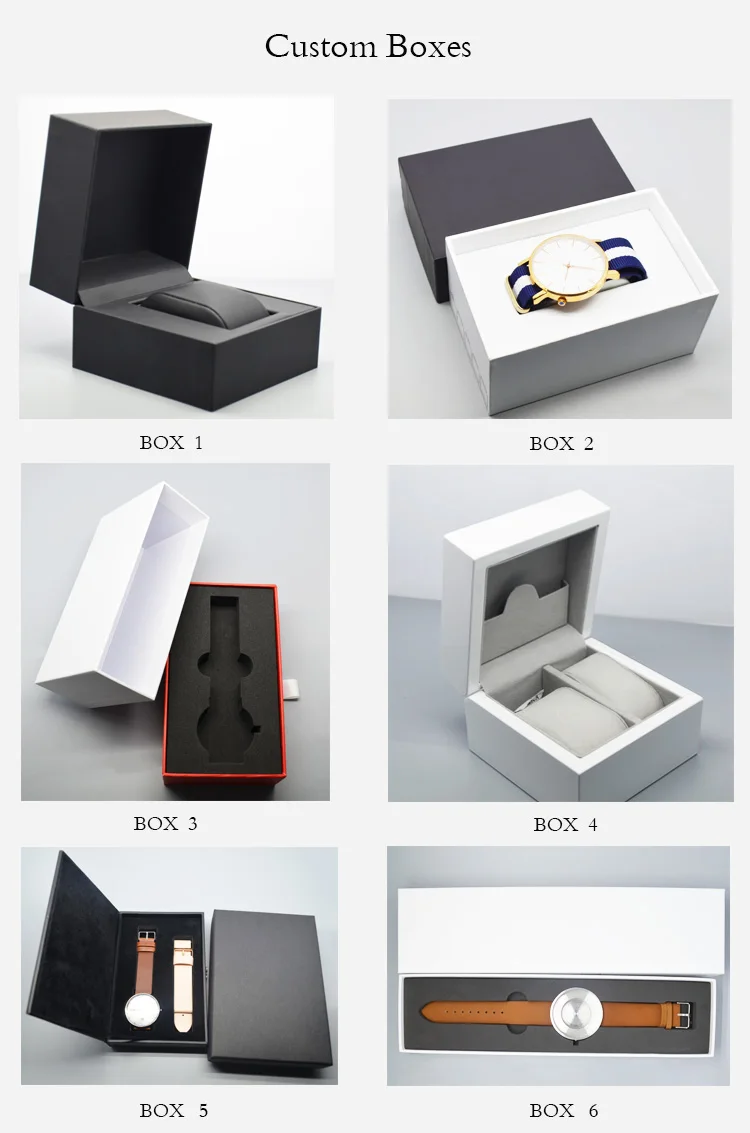 Custom Boxes

BOX 1

BOX 2

BOX 3

BOX 4

BOX 5

BOX 6