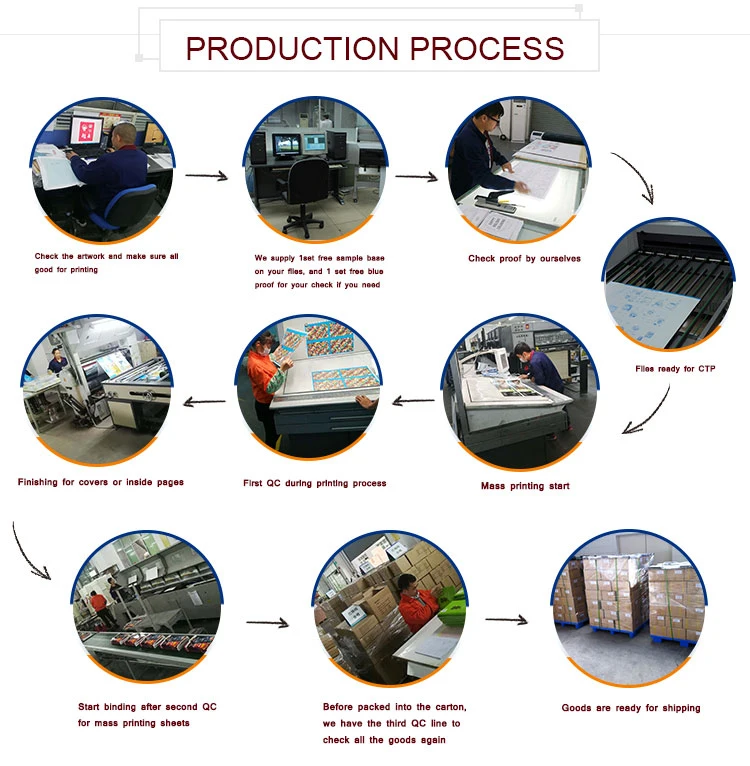 PRODUCTION PROCESS

Check the artwork and make sure all good for printing

We supply 1set free sample base on your files, and 1 set free blue proof for your check if you need

Check proof by ourselves

Files ready for CTP

Mass printing start

First QC during printing process

Finishing for covers or inside pages

Start binding after second QC for mass printing sheets

Before packed into the carton, we have the third QC line to check all the goods again

Goods are ready for shipping