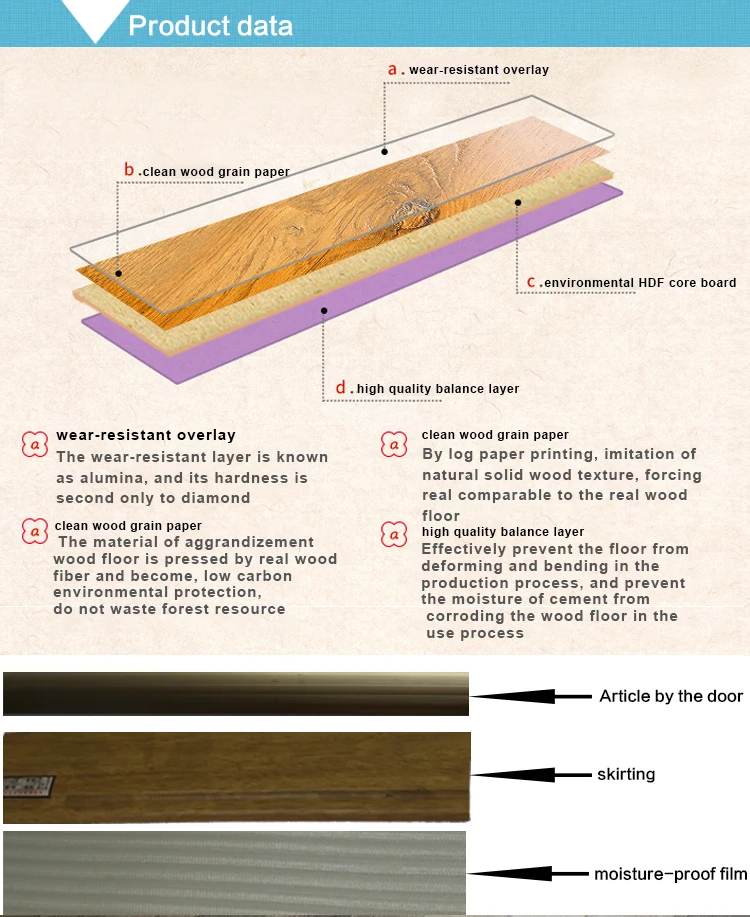 Product data

a. wear-resistant overlay

b.clean wood grain paper

c.environmental HDF core board

d.high quality balance layer

a wear-resistant overlay
The wear-resistant layer is known as alumina, and its hardness is second only to diamond

a clean wood grain paper
The material of aggrandizement wood floor is pressed by real wood fiber and become, low carbon environmental protection, do not waste forest resource

a clean wood grain paper
By log paper printing, imitation of natural solid wood texture, forcing real comparable to the real wood floor

a high quality balance layer
Effectively prevent the floor from deforming and bending in the production process, and prevent the moisture of cement from corroding the wood floor in the use process

Article by the door

skirting

moisture-proof film