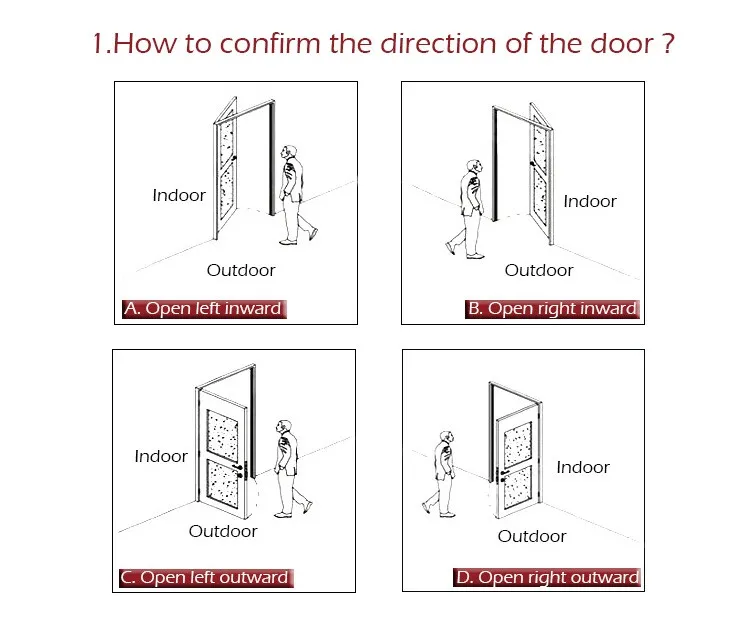 1.How to confirm the direction of the door ?

Indoor

Outdoor

A. Open left inward

Indoor

Outdoor

B. Open right inward

Indoor

Outdoor

C. Open left outward

Indoor

Outdoor

D. Open right outward