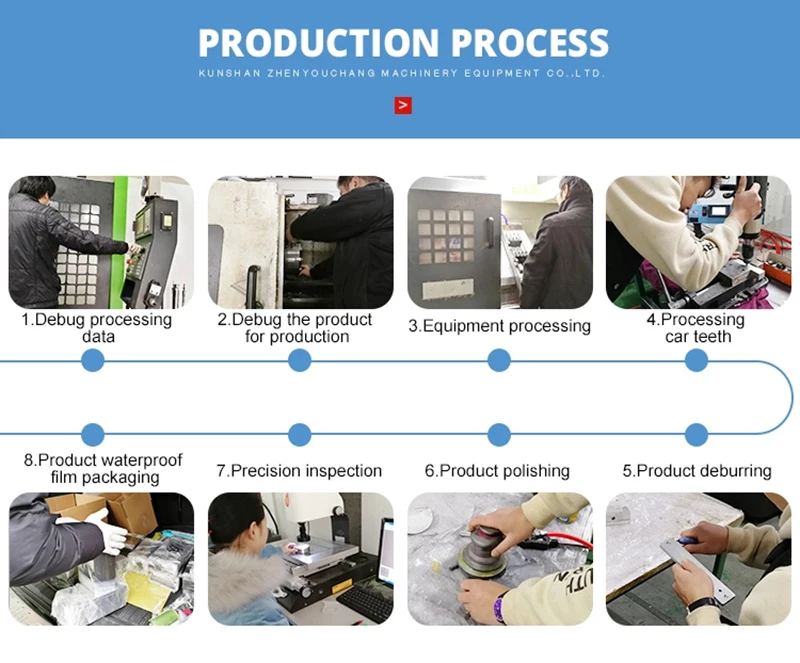 PRODUCTION PROCESS
KUNSHAN ZHENYOUCHANG MACHINERY EQUIPMENT CO.,LTD.

>

1.Debug processing data

2.Debug the product for production

3.Equipment processing

4.Processing car teeth

8.Product waterproof film packaging

7.Precision inspection

6.Product polishing

5.Product deburring