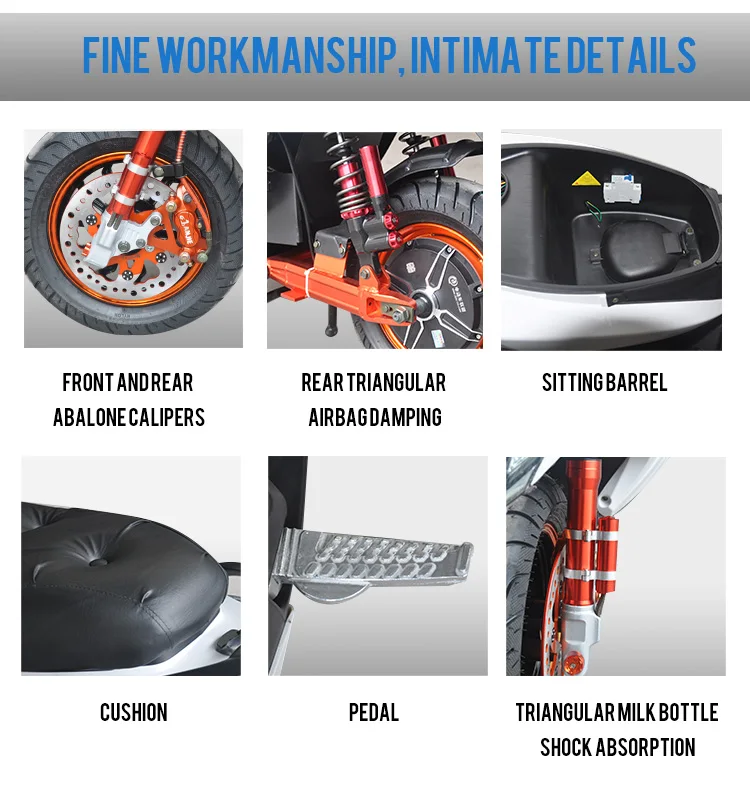 FINE WORKMANSHIP, INTIMATE DETAILS

FRONT AND REAR ABALONE CALIPERS

REAR TRIANGULAR AIRBAG DAMPING

SITTING BARREL

CUSHION

PEDAL

TRIANGULAR MILK BOTTLE SHOCK ABSORPTION