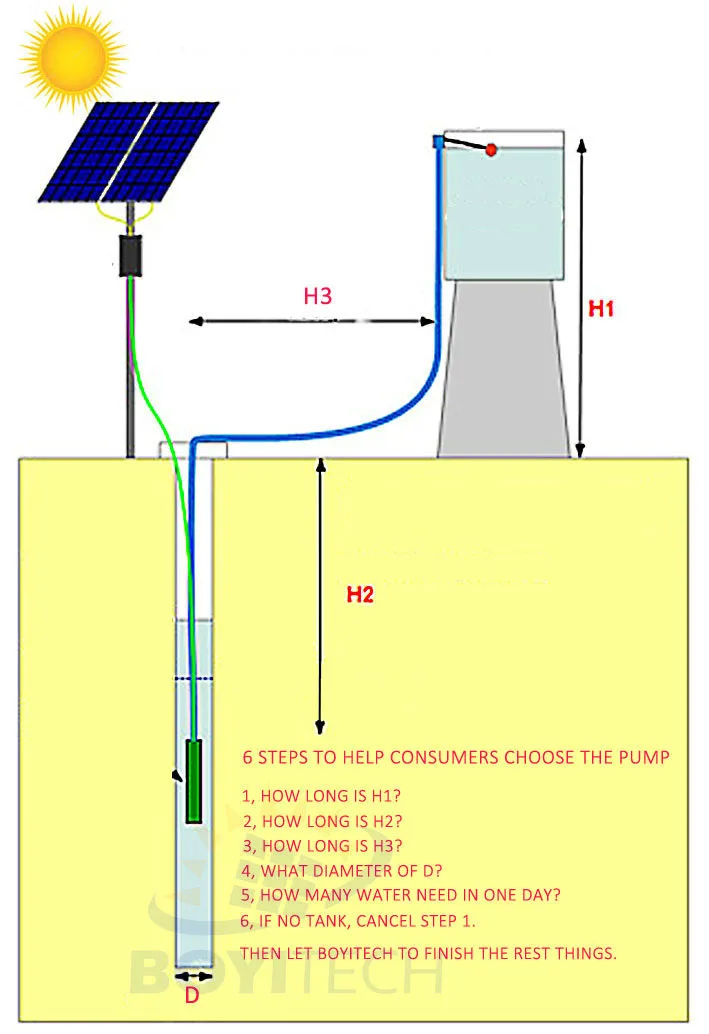 H3

H1

H2

6 STEPS TO HELP CONSUMERS CHOOSE THE PUMP

1, HOW LONG IS H1?
2, HOW LONG IS H2?
3, HOW LONG IS H3?
4, WHAT DIAMETER OF D?
5, HOW MANY WATER NEED IN ONE DAY?
6, IF NO TANK, CANCEL STEP 1.

THEN LET BOYITECH TO FINISH THE REST THINGS.

BOYITECH

D