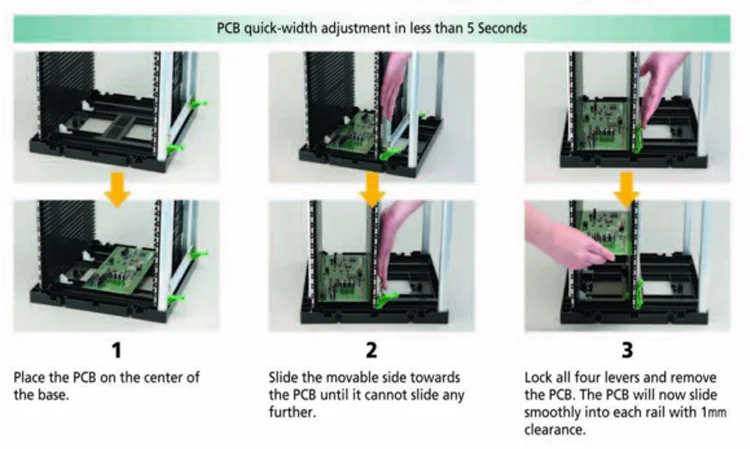 PCB quick-width adjustment in less than 5 Seconds

1

Place the PCB on the center of the base.

2

Slide the movable side towards the PCB until it cannot slide any further.

3

Lock all four levers and remove the PCB. The PCB will now slide smoothly into each rail with 1mm clearance.