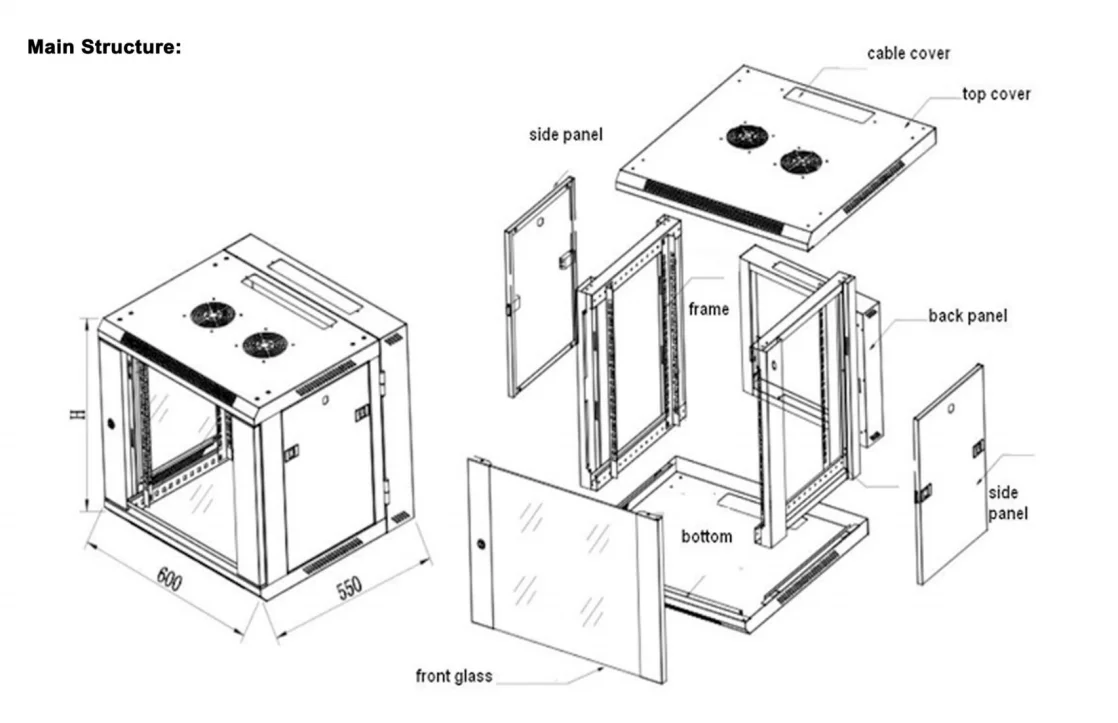 Main Structure:

H

600

550

cable cover

top cover

side panel

frame

back panel

side panel

bottom

front glass