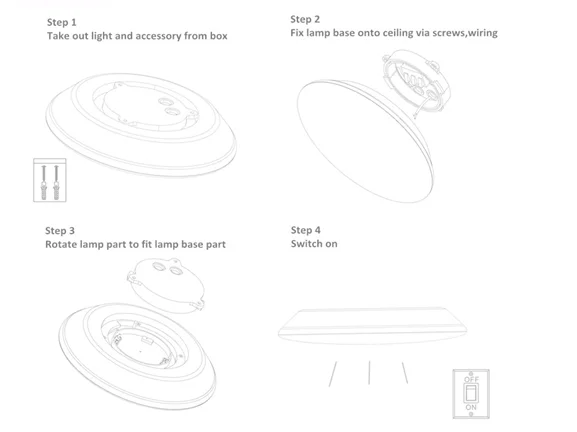 Step 1
Take out light and accessory from box

Step 2
Fix lamp base onto ceiling via screws,wiring

Step 3
Rotate lamp part to fit lamp base part

Step 4
Switch on

OFF
ON