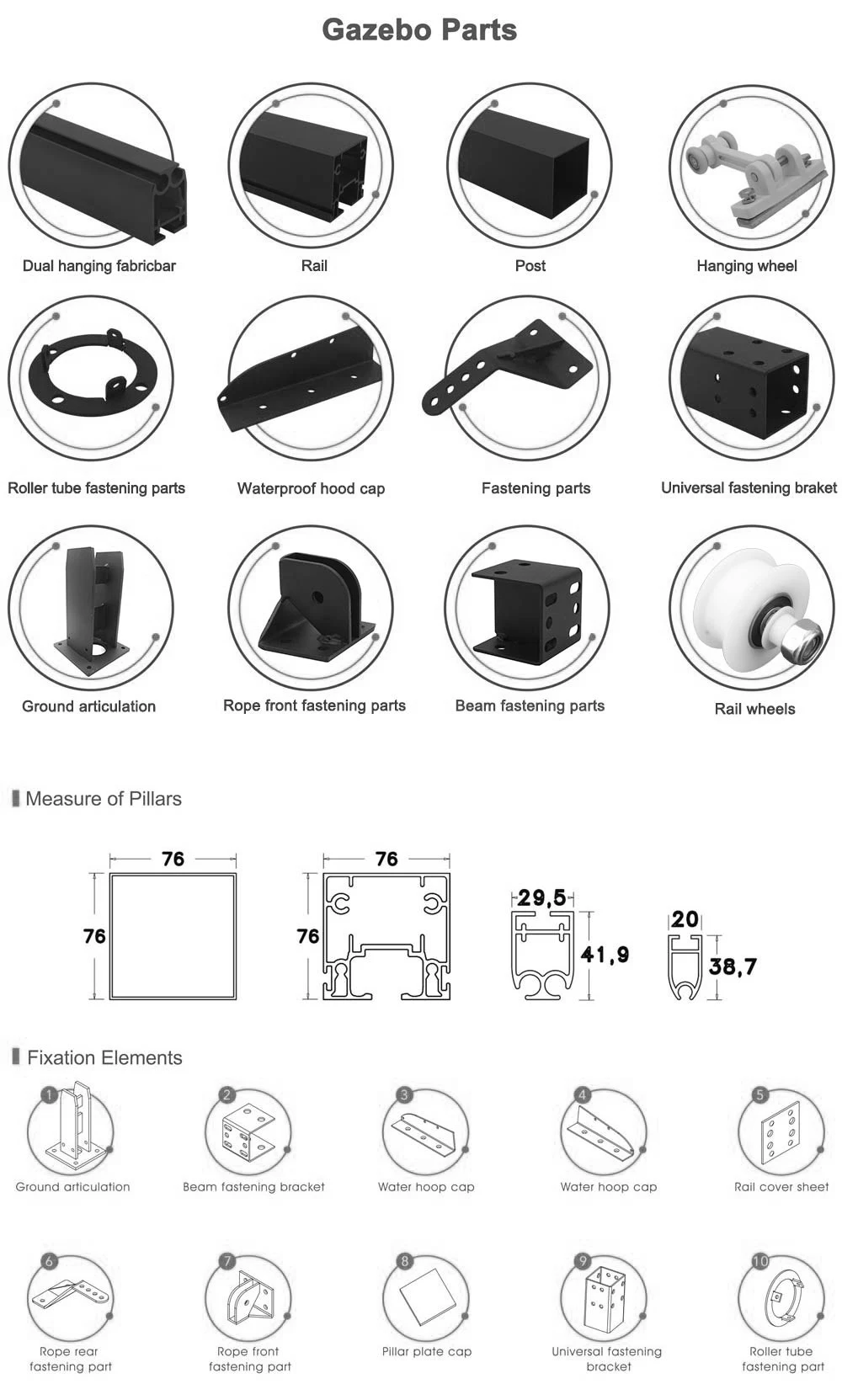 Gazebo Parts

Dual hanging fabricbar

Rail

Post

Hanging wheel

Roller tube fastening parts

Waterproof hood cap

Fastening parts

Universal fastening braket

Ground articulation

Rope front fastening parts

Beam fastening parts

Rail wheels

Measure of Pillars

76

76

76

76

29,5

41,9

20

38,7

Fixation Elements

1
Ground articulation

2
Beam fastening bracket

3
Water hoop cap

4
Water hoop cap

5
Rail cover sheet

6
Rope rear fastening part

7
Rope front fastening part

8
Pillar plate cap

9
Universal fastening bracket

10
Roller tube fastening part