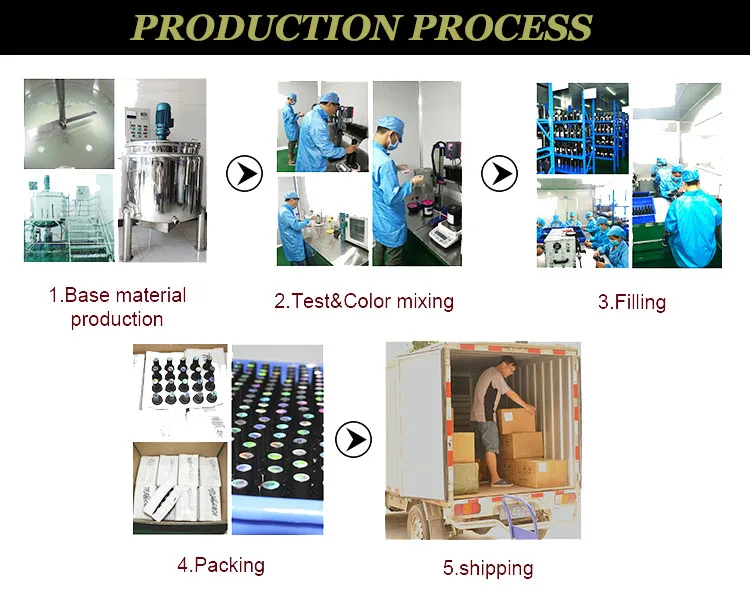 PRODUCTION PROCESS

1.Base material production

2.Test&Color mixing

3.Filling

4.Packing

5.shipping