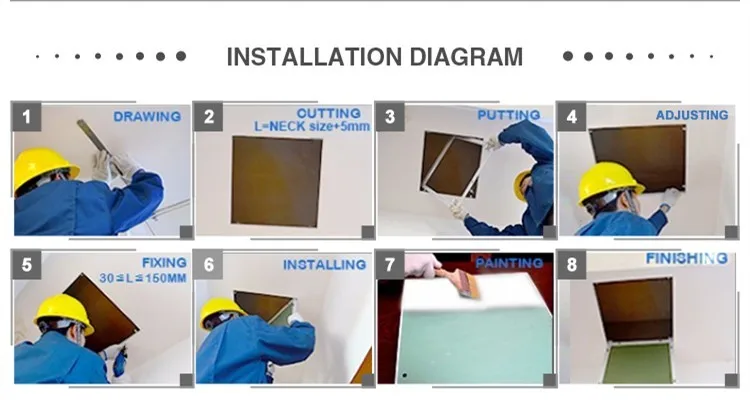 INSTALLATION DIAGRAM

1 DRAWING

2 CUTTING L=NECK size+5mm

3 PUTTING

4 ADJUSTING

5 FIXING $30 \leq L \leq 150$MM

6 INSTALLING

7 PAINTING

8 FINISHING