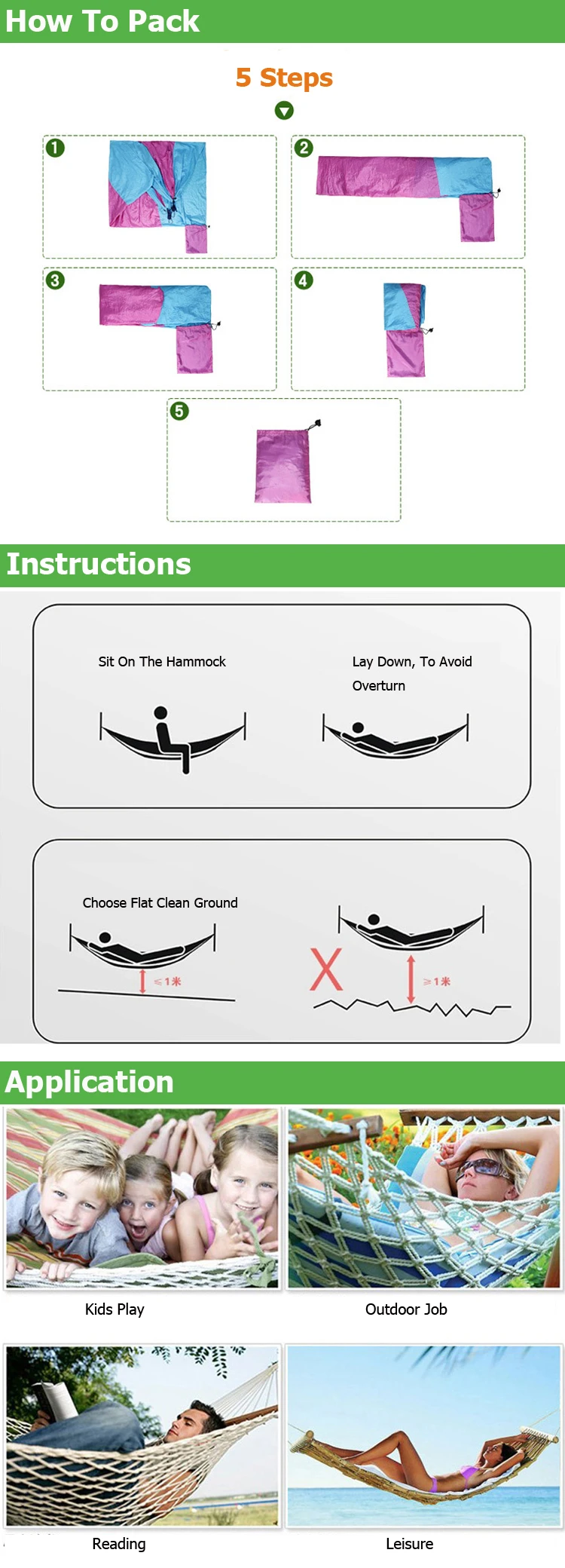 How To Pack

5 Steps

1

2

3

4

5

Instructions

Sit On The Hammock

Lay Down, To Avoid Overturn

Choose Flat Clean Ground

≤1米

X

≥1米

Application

Kids Play

Outdoor Job

Reading

Leisure