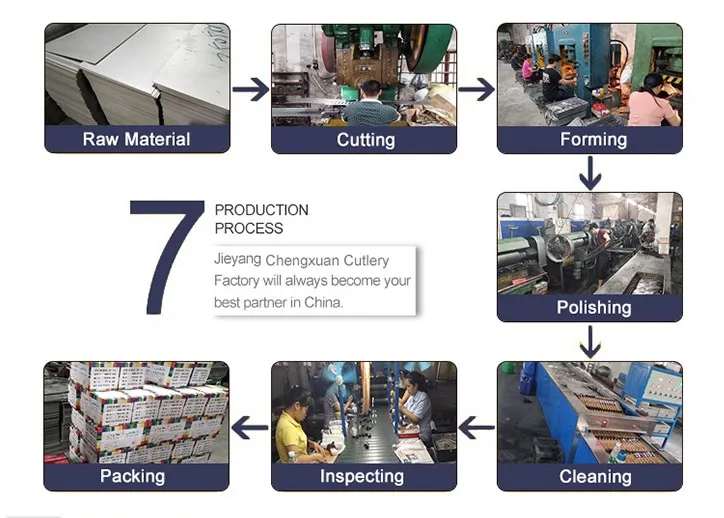 Raw Material

Cutting

Forming

7 PRODUCTION PROCESS

Jieyang Chengxuan Cutlery Factory will always become your best partner in China.

Polishing

Cleaning

Inspecting

Packing