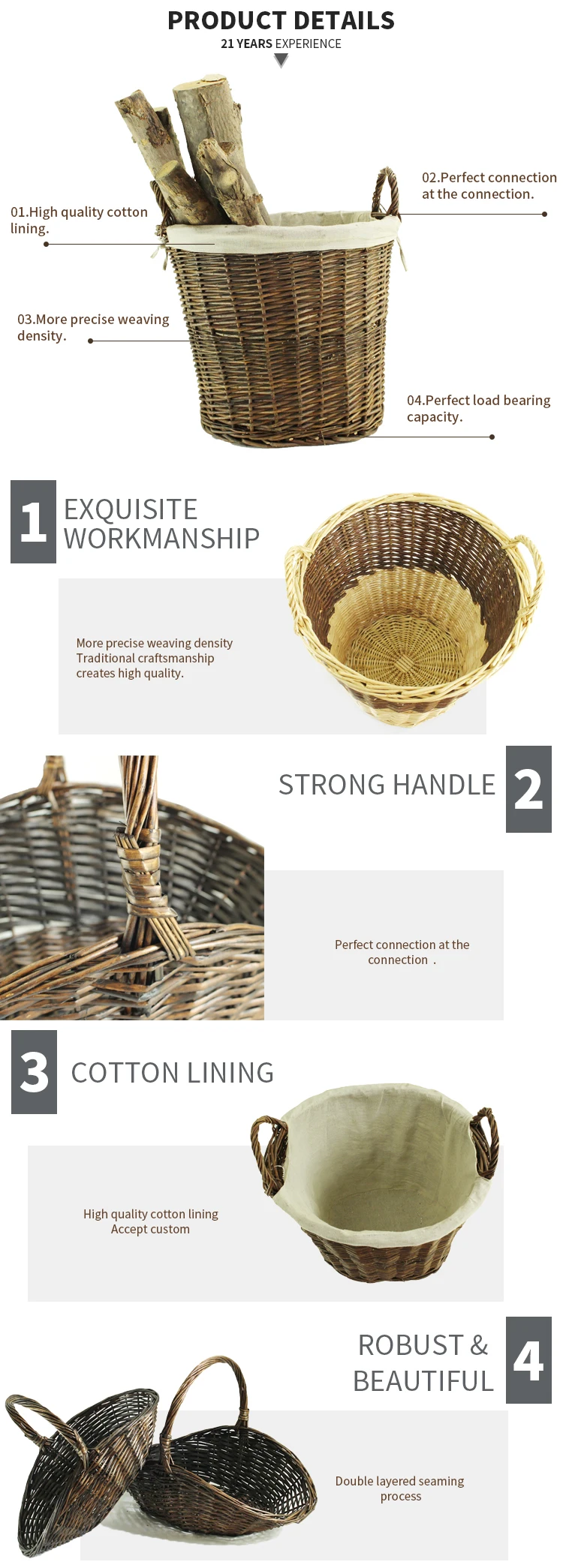 PRODUCT DETAILS

21 YEARS EXPERIENCE

01.High quality cotton lining.

02.Perfect connection at the connection.

03.More precise weaving density.

04.Perfect load bearing capacity.

1 EXQUISITE WORKMANSHIP

More precise weaving density
Traditional craftsmanship creates high quality.

STRONG HANDLE 2

Perfect connection at the connection .

3 COTTON LINING

High quality cotton lining
Accept custom

ROBUST & BEAUTIFUL 4

Double layered seaming process