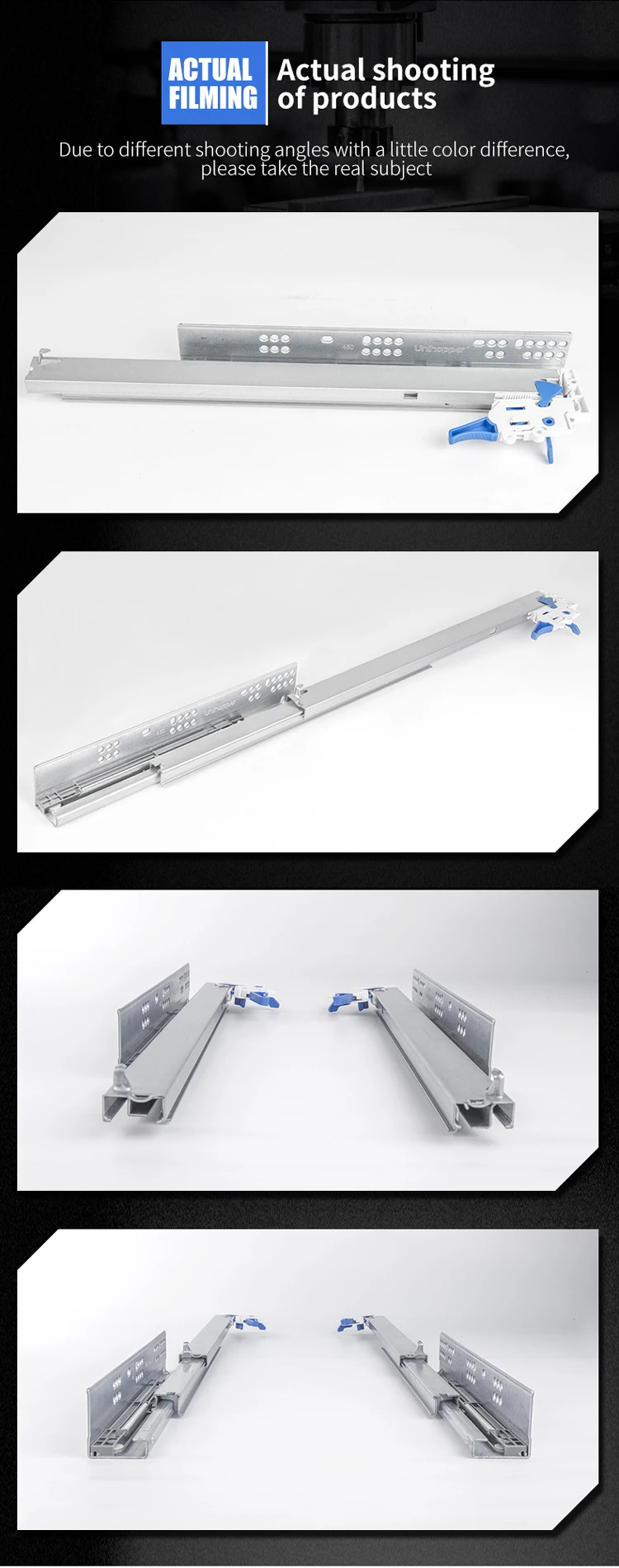 ACTUAL FILMING

Actual shooting of products

Due to different shooting angles with a little color difference, please take the real subject

450 Unihopper

Unihopper