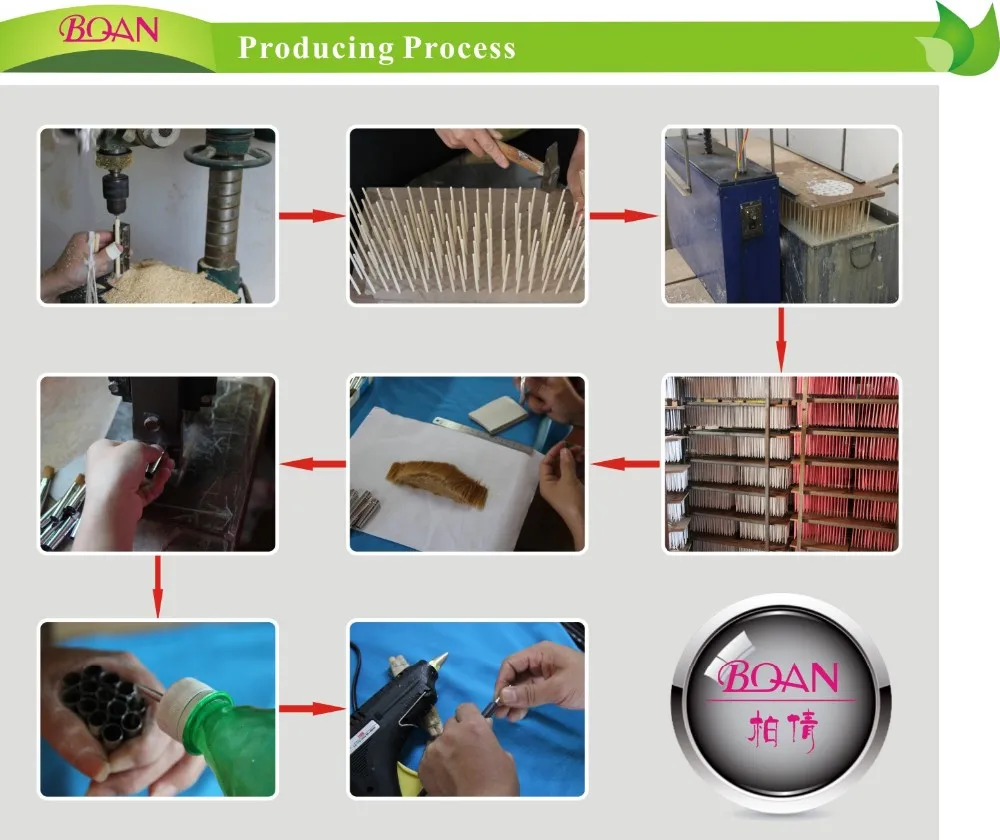 BQAN

Producing Process

BQAN
柏倩