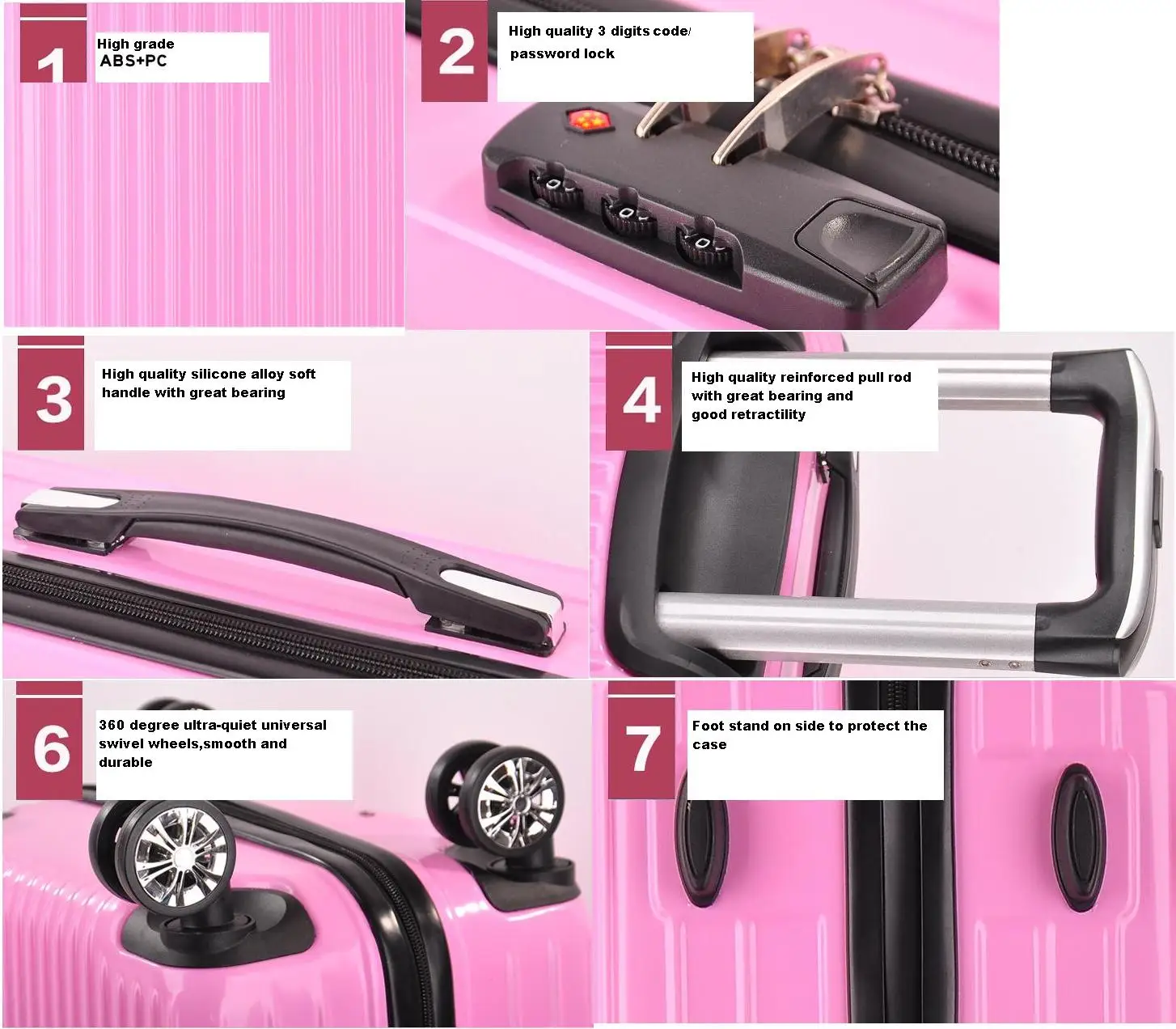 1

High grade
ABS+PC

2

High quality 3 digits code/
password lock

3

High quality silicone alloy soft handle with great bearing

4

High quality reinforced pull rod with great bearing and good retractility

6

360 degree ultra-quiet universal swivel wheels,smooth and durable

7

Foot stand on side to protect the case