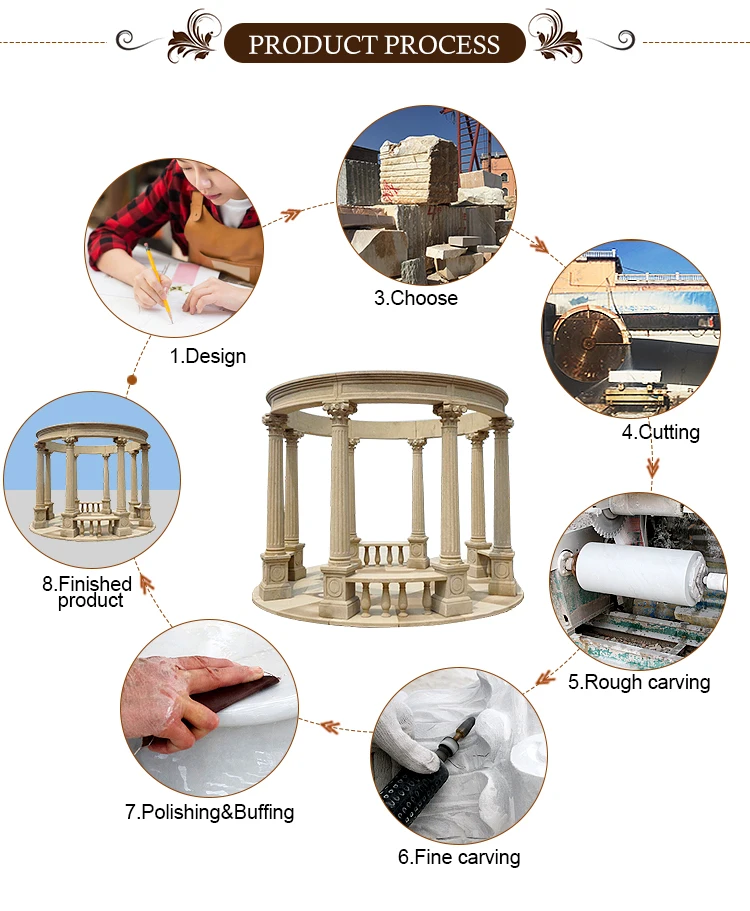 PRODUCT PROCESS

1.Design

3.Choose

4.Cutting

5.Rough carving

6.Fine carving

7.Polishing&Buffing

8.Finished product