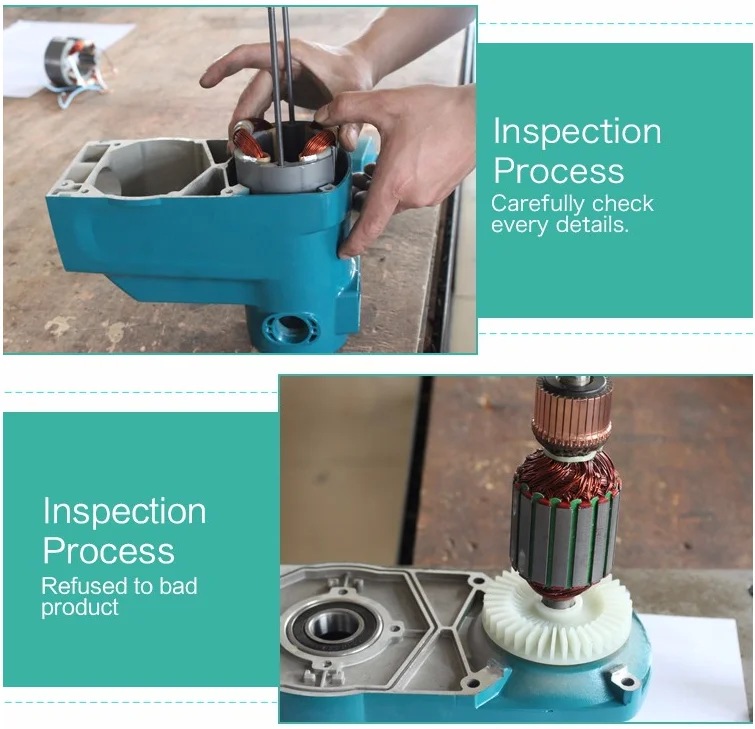 Inspection Process
Carefully check every details.

Inspection Process
Refused to bad product