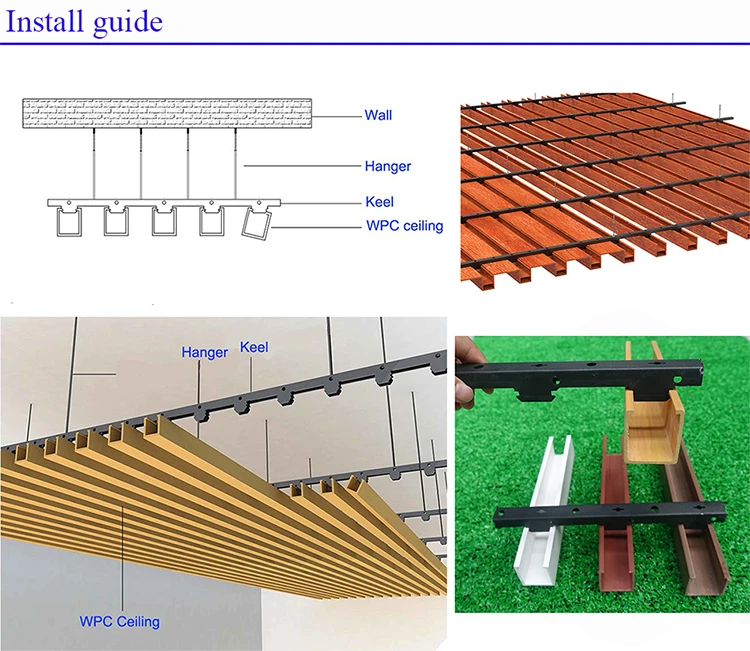 Install guide

Wall
Hanger
Keel
WPC ceiling

Hanger
Keel
WPC Ceiling