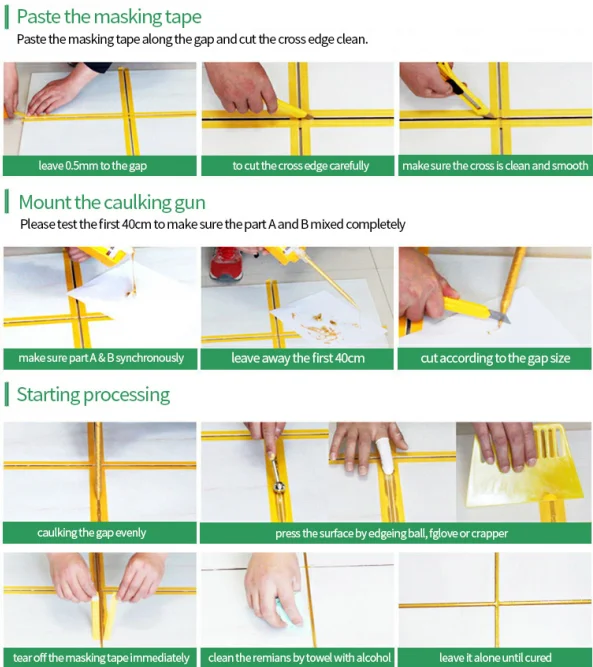 Paste the masking tape

Paste the masking tape along the gap and cut the cross edge clean.

leave 0.5mm to the gap

to cut the cross edge carefully

make sure the cross is clean and smooth

Mount the caulking gun

Please test the first 40cm to make sure the part A and B mixed completely

make sure part A & B synchronously

leave away the first 40cm

cut according to the gap size

Starting processing

caulking the gap evenly

press the surface by edgeing ball, fglove or crapper

tear off the masking tape immediately

clean the remians by towel with alcohol

leave it alone until cured