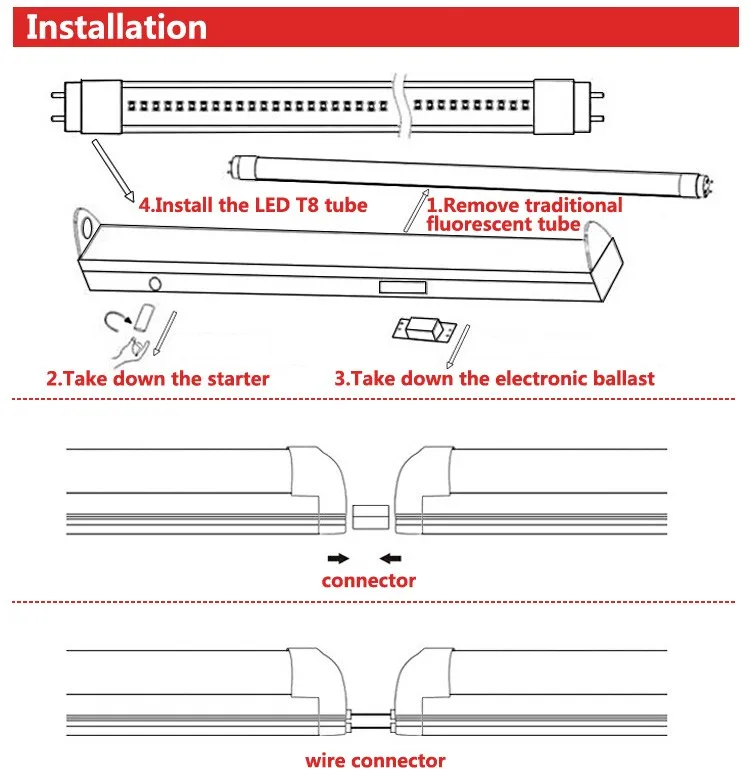 Installation

4.Install the LED T8 tube

1.Remove traditional fluorescent tube

2.Take down the starter

3.Take down the electronic ballast

connector

wire connector