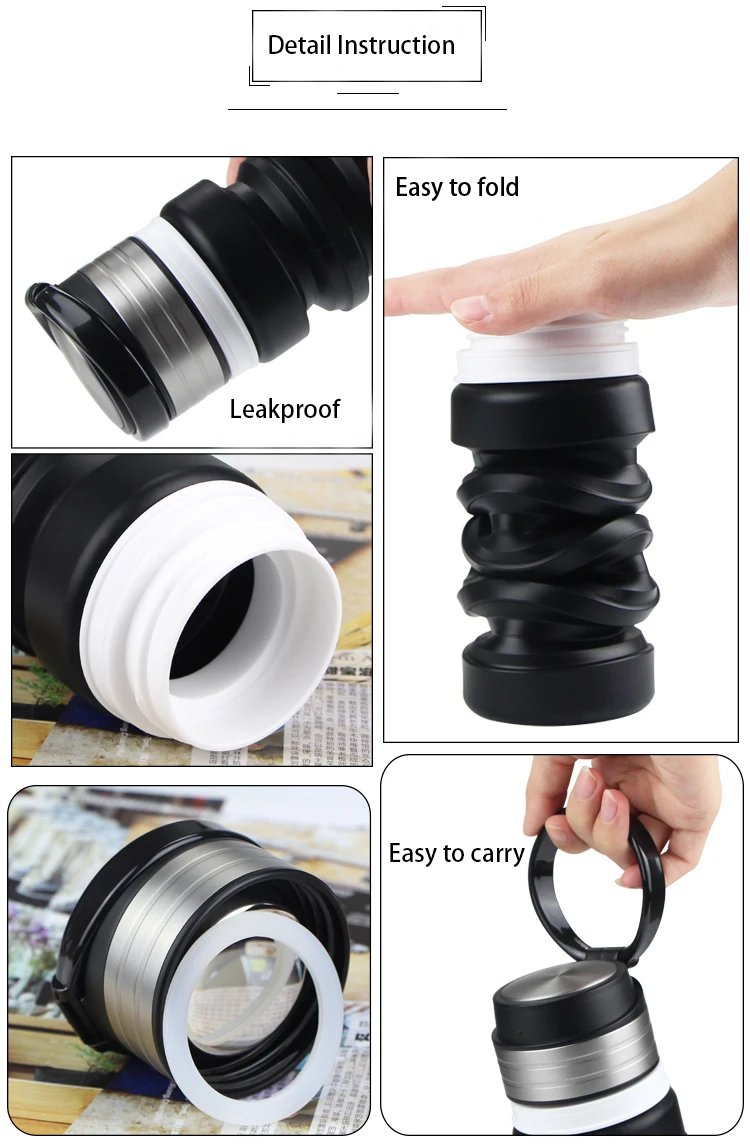 Detail Instruction

Leakproof

Easy to fold

Easy to carry