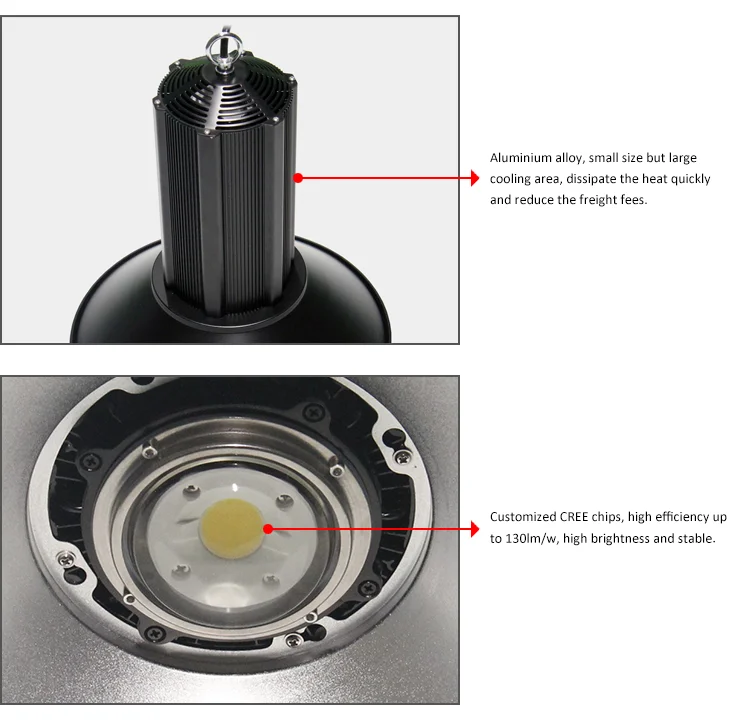 Aluminium alloy, small size but large cooling area, dissipate the heat quickly and reduce the freight fees.

Customized CREE chips, high efficiency up to 130lm/w, high brightness and stable.