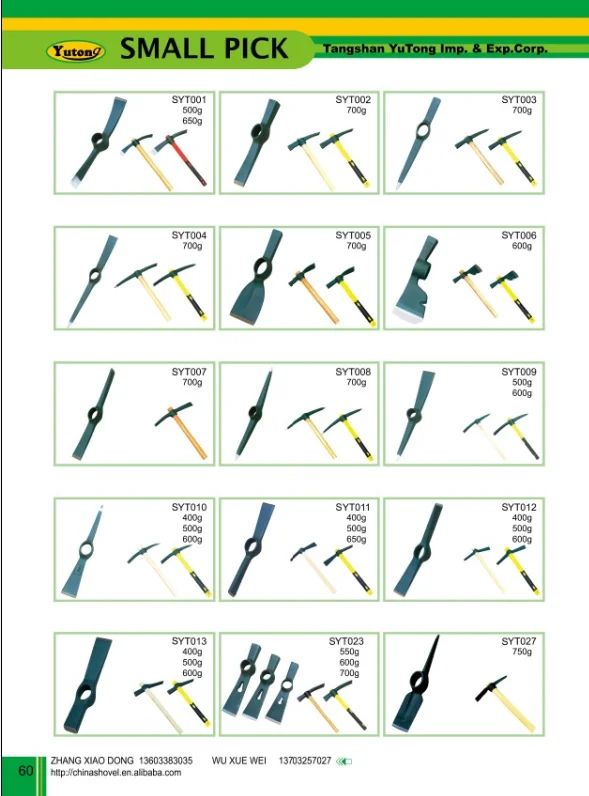 Yutong SMALL PICK Tangshan YuTong Imp. & Exp.Corp.

SYT001
500g
650g

SYT002
700g

SYT003
700g

SYT004
700g

SYT005
700g

SYT006
600g

SYT007
700g

SYT008
700g

SYT009
500g
600g

SYT010
400g
500g
600g

SYT011
400g
500g
650g

SYT012
400g
500g
600g

SYT013
400g
500g
600g

SYT023
550g
600g
700g

SYT027
750g

60 ZHANG XIAO DONG 13603383035 WU XUE WEI 13703257027
http://chinashovel.en.alibaba.com