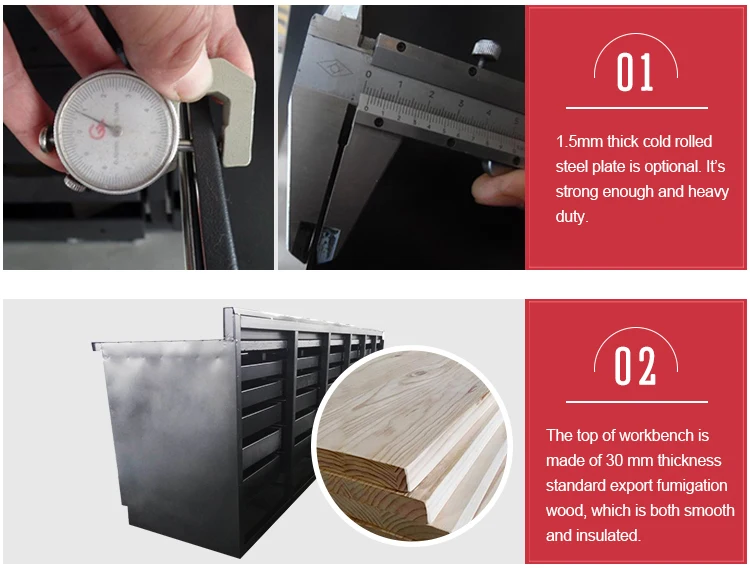 01

1.5mm thick cold rolled steel plate is optional. It's strong enough and heavy duty.

02

The top of workbench is made of 30 mm thickness standard export fumigation wood, which is both smooth and insulated.