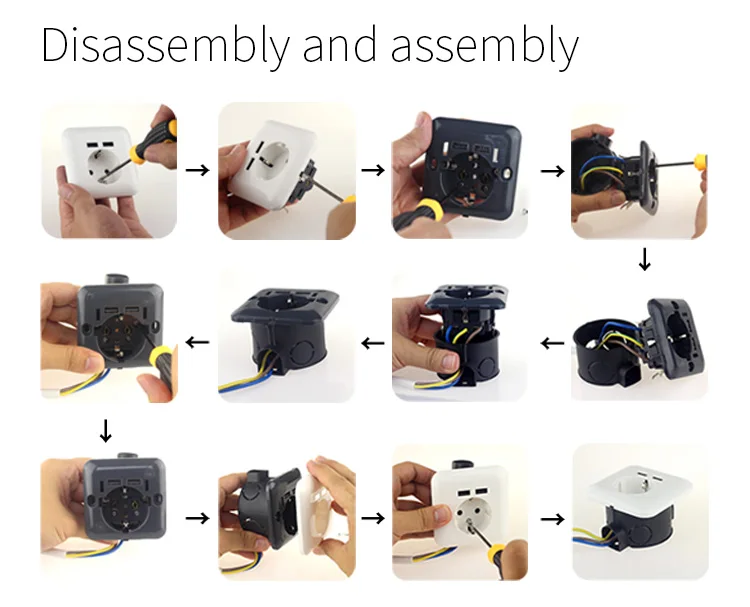 Disassembly and assembly