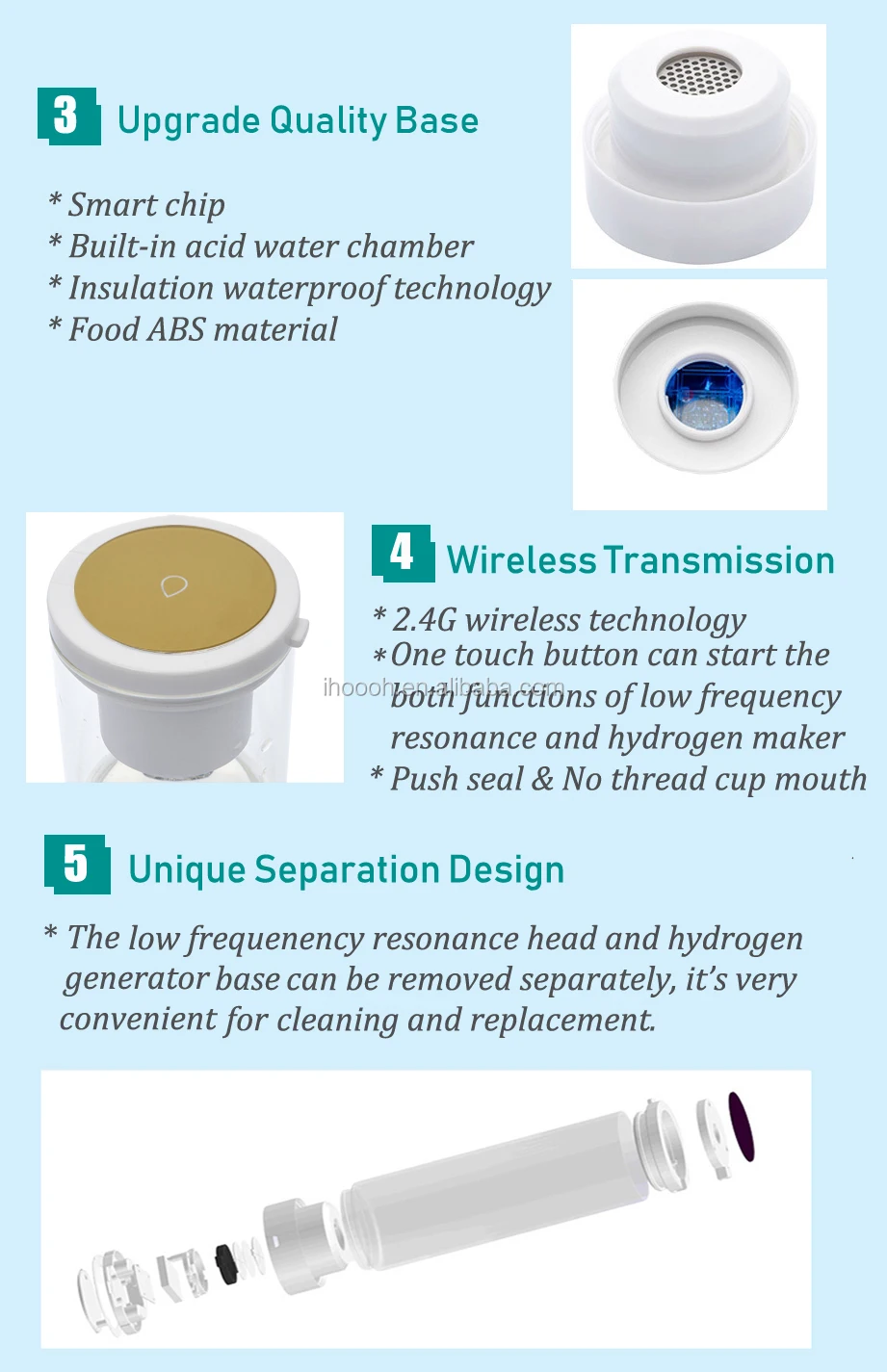 3 Upgrade Quality Base

* Smart chip
* Built-in acid water chamber
* Insulation waterproof technology
* Food ABS material

4 Wireless Transmission

* 2.4G wireless technology
* One touch button can start the both functions of low frequency resonance and hydrogen maker
* Push seal & No thread cup mouth

ihoooh.en.alibaba.com

5 Unique Separation Design

* The low frequenency resonance head and hydrogen generator base can be removed separately, it's very convenient for cleaning and replacement.