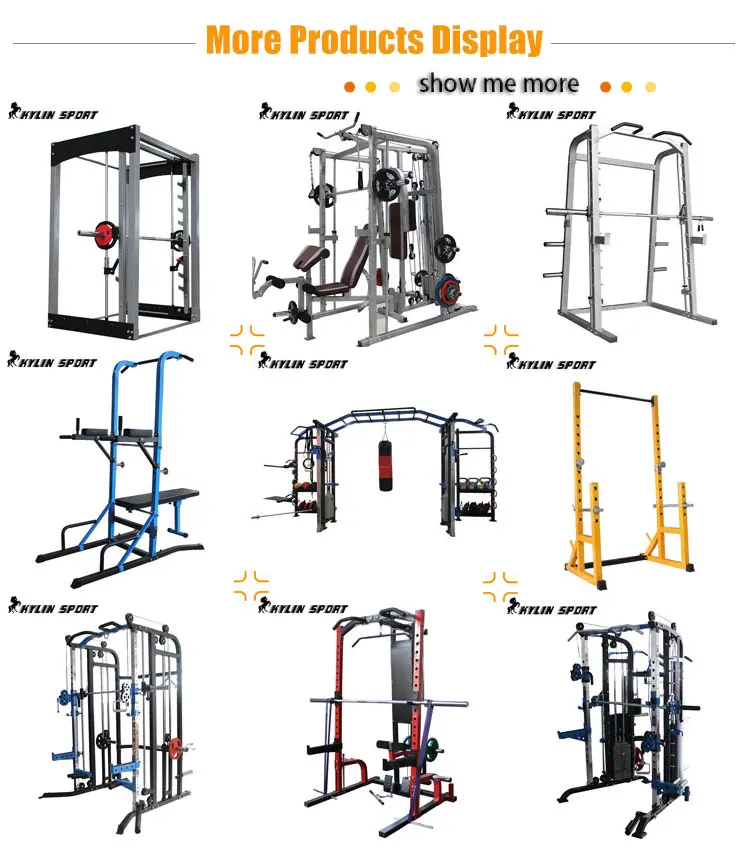 More Products Display

show me more

KYLIN SPORT

KYLIN SPORT

KYLIN SPORT

KYLIN SPORT

KYLIN SPORT

KYLIN SPORT

KYLIN SPORT

KYLIN SPORT

KYLIN SPORT