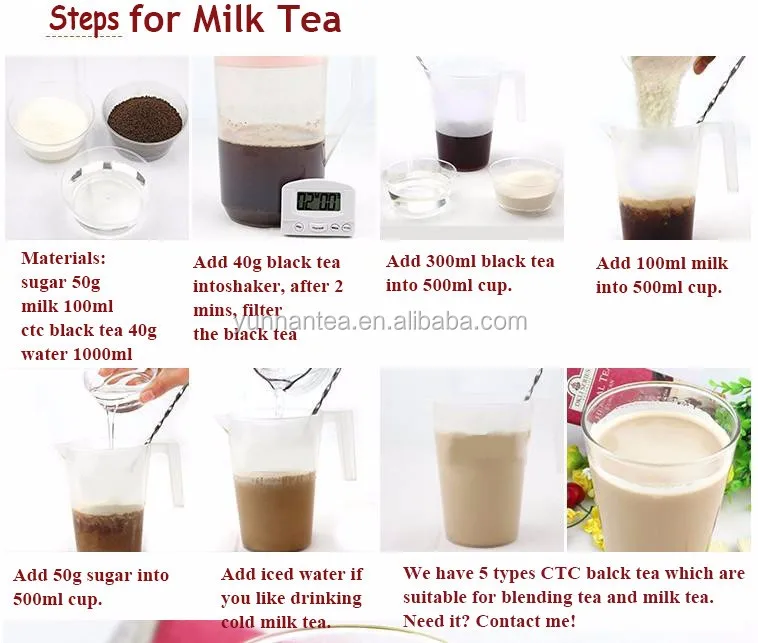 Steps for Milk Tea

12:00

Materials:
sugar 50g
milk 100ml
ctc black tea 40g
water 1000ml

Add 40g black tea intoshaker, after 2 mins, filter the black tea

Add 300ml black tea into 500ml cup.

Add 100ml milk into 500ml cup.

yunnantea.en.alibaba.com

Add 50g sugar into 500ml cup.

Add iced water if you like drinking cold milk tea.

We have 5 types CTC balck tea which are suitable for blending tea and milk tea. Need it? Contact me!