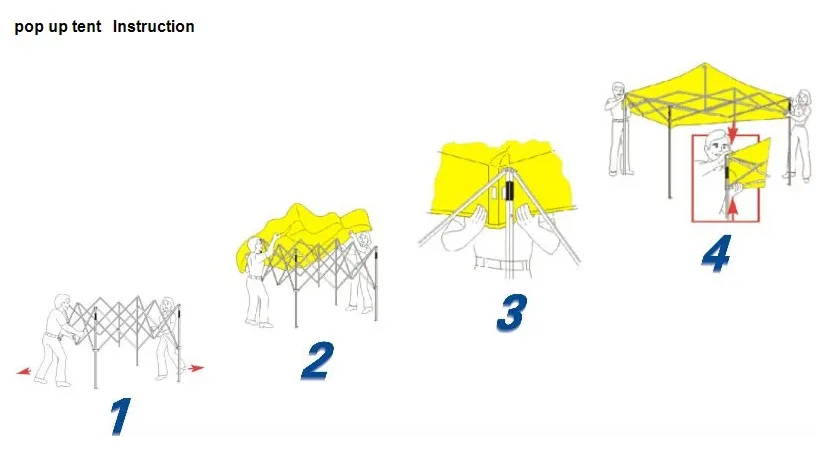 pop up tent Instruction

1

2

3

4