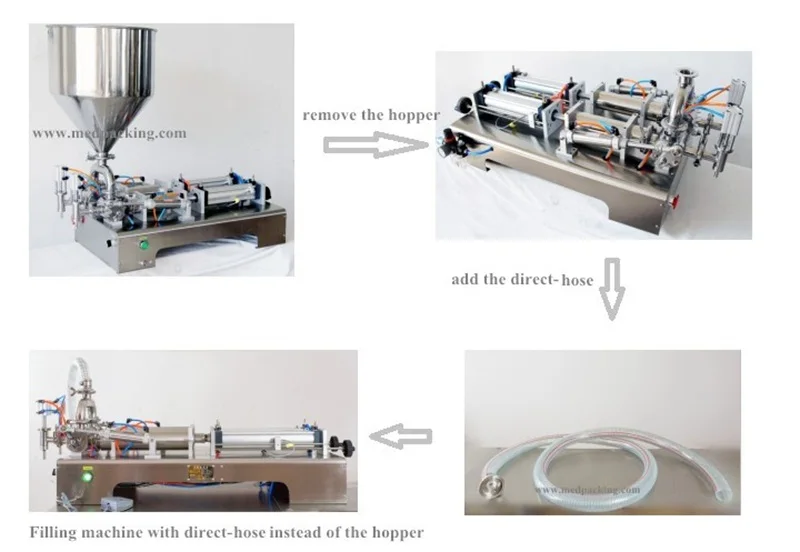 www.medpacking.com

remove the hopper

add the direct-hose

www.medpacking.com

Filling machine with direct-hose instead of the hopper