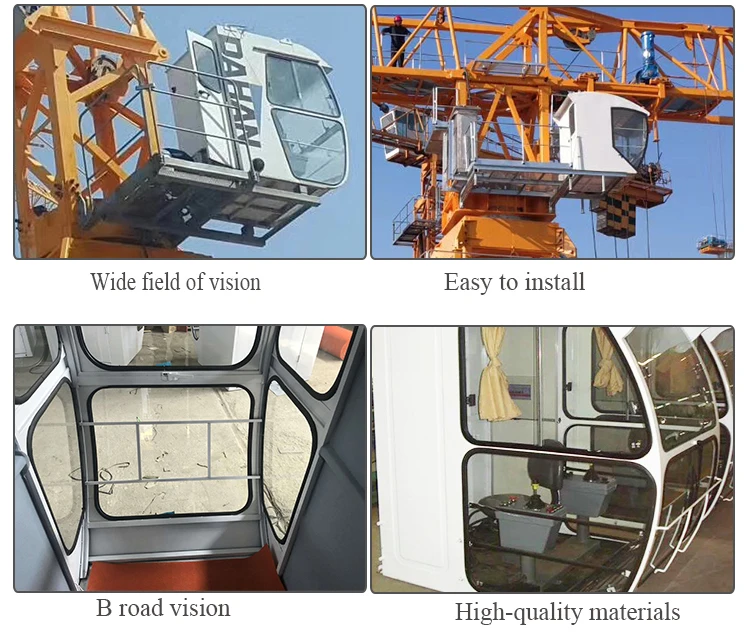 DAHAN

Wide field of vision

Easy to install

B road vision

High-quality materials