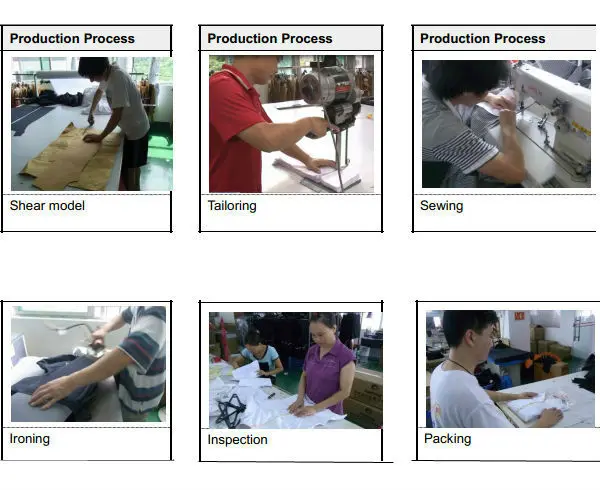 Production Process

Shear model

Production Process

Tailoring

Production Process

Sewing

Ironing

Inspection

Packing