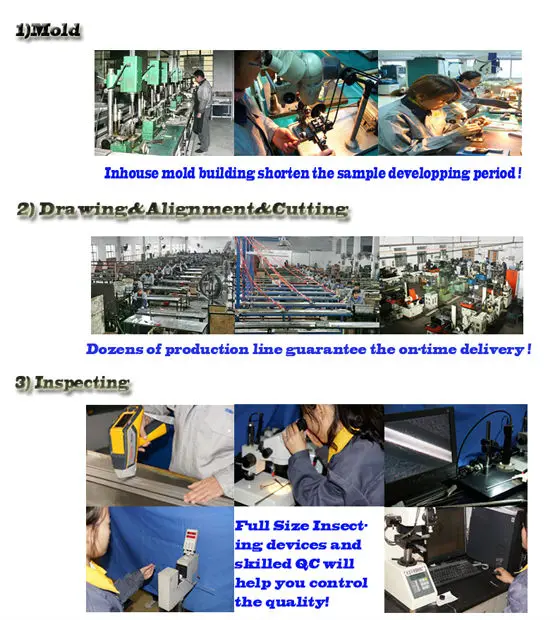 1)Mold

Inhouse mold building shorten the sample developping period !

2) Drawing&Alignment&Cutting

Dozens of production line guarantee the on-time delivery !

3) Inspecting

Full Size Insecting devices and skilled QC will help you control the quality!