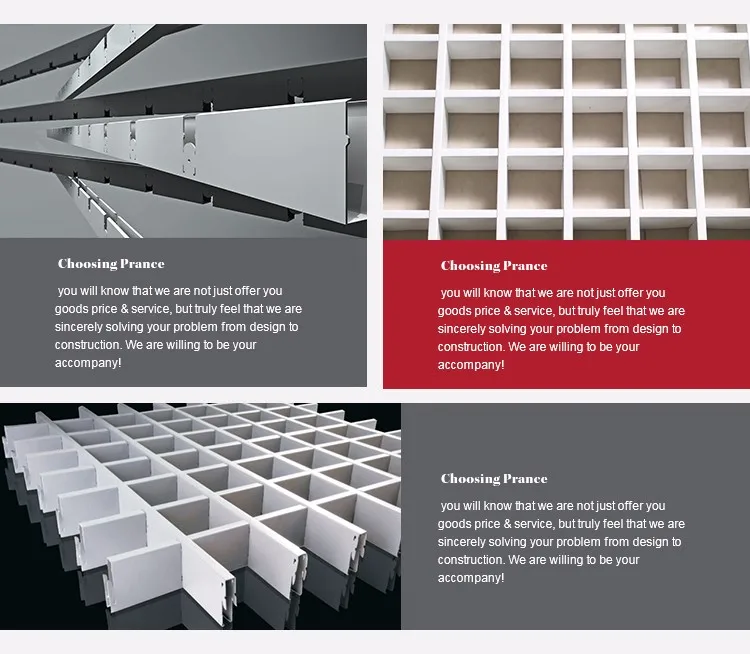 Choosing Prance

you will know that we are not just offer you goods price & service, but truly feel that we are sincerely solving your problem from design to construction. We are willing to be your accompany!

Choosing Prance

you will know that we are not just offer you goods price & service, but truly feel that we are sincerely solving your problem from design to construction. We are willing to be your accompany!

Choosing Prance

you will know that we are not just offer you goods price & service, but truly feel that we are sincerely solving your problem from design to construction. We are willing to be your accompany!