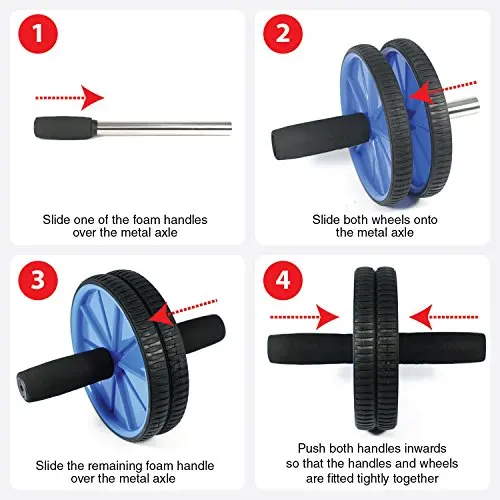 1

Slide one of the foam handles over the metal axle

2

Slide both wheels onto the metal axle

3

Slide the remaining foam handle over the metal axle

4

Push both handles inwards so that the handles and wheels are fitted tightly together