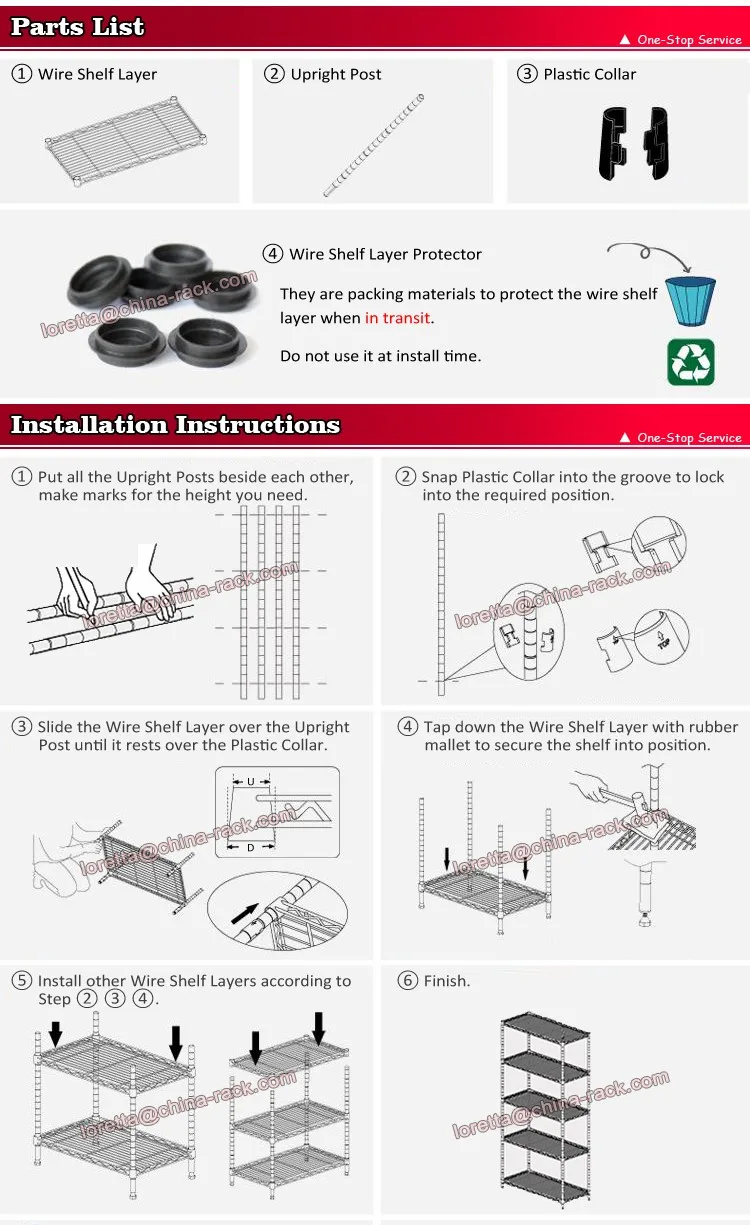 Parts List

▲ One-Stop Service

① Wire Shelf Layer

② Upright Post

③ Plastic Collar

④ Wire Shelf Layer Protector

They are packing materials to protect the wire shelf layer when in transit.

Do not use it at install time.

loretta@china-rack.com

Installation Instructions

▲ One-Stop Service

① Put all the Upright Posts beside each other, make marks for the height you need.

loretta@china-rack.com

② Snap Plastic Collar into the groove to lock into the required position.

loretta@china-rack.com

TOP

③ Slide the Wire Shelf Layer over the Upright Post until it rests over the Plastic Collar.

U

D

loretta@china-rack.com

④ Tap down the Wire Shelf Layer with rubber mallet to secure the shelf into position.

loretta@china-rack.com

⑤ Install other Wire Shelf Layers according to Step ② ③ ④.

loretta@china-rack.com

⑥ Finish.

loretta@china-rack.com