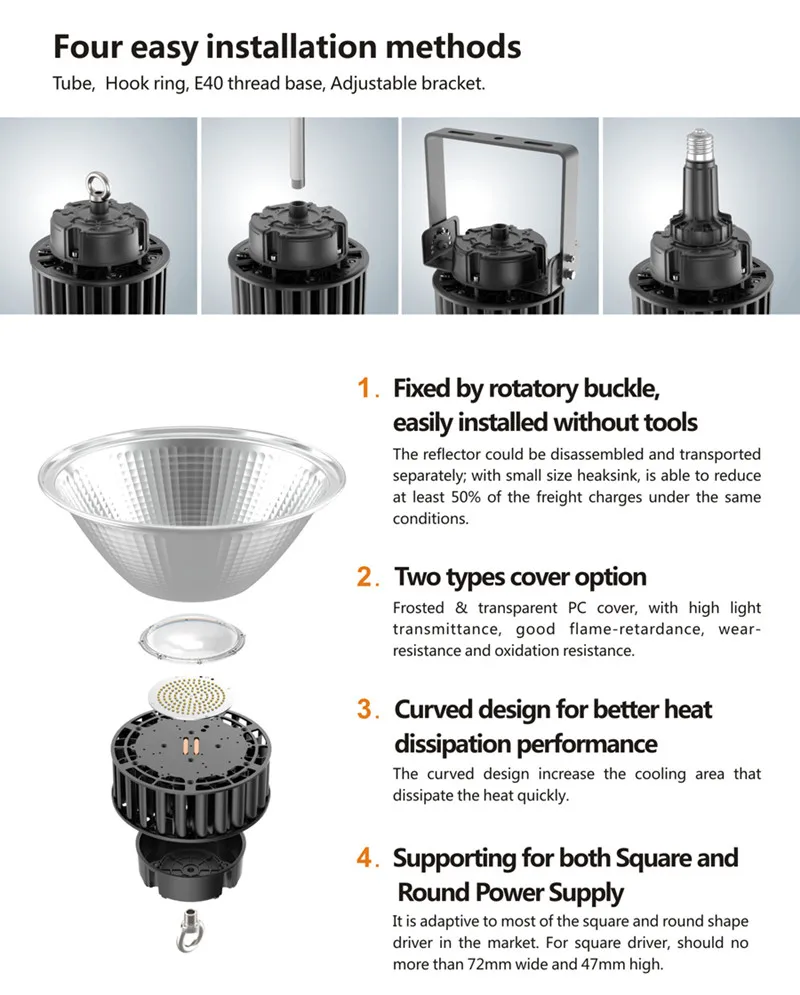 Four easy installation methods

Tube, Hook ring, E40 thread base, Adjustable bracket.

1. Fixed by rotatory buckle, easily installed without tools

The reflector could be disassembled and transported separately; with small size heaksink, is able to reduce at least 50% of the freight charges under the same conditions.

2. Two types cover option

Frosted & transparent PC cover, with high light transmittance, good flame-retardance, wear-resistance and oxidation resistance.

3. Curved design for better heat dissipation performance

The curved design increase the cooling area that dissipate the heat quickly.

4. Supporting for both Square and Round Power Supply

It is adaptive to most of the square and round shape driver in the market. For square driver, should no more than 72mm wide and 47mm high.