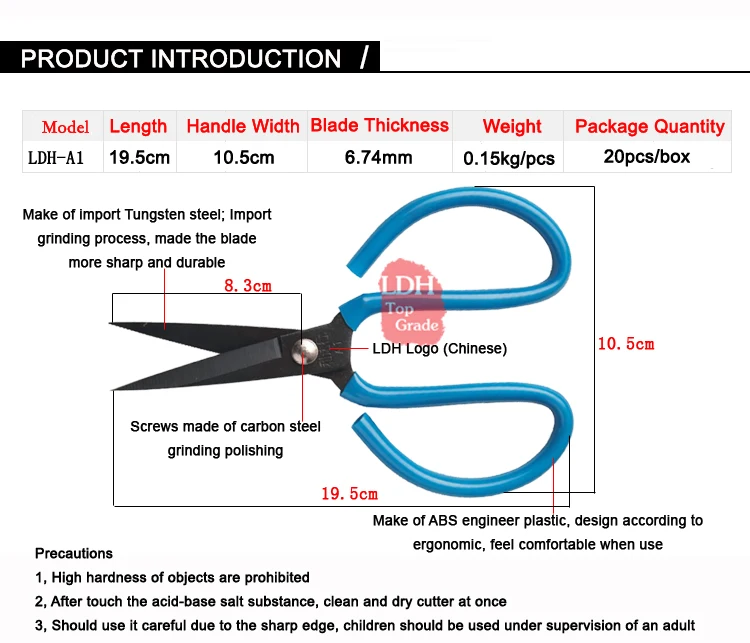 PRODUCT INTRODUCTION /

| Model | Length | Handle Width | Blade Thickness | Weight | Package Quantity |
|---|---|---|---|---|---|
| LDH-A1 | 19.5cm | 10.5cm | 6.74mm | 0.15kg/pcs | 20pcs/box |

Make of import Tungsten steel; Import grinding process, made the blade more sharp and durable

8.3cm

LDH Top Grade

LDH Logo (Chinese)

10.5cm

Screws made of carbon steel grinding polishing

19.5cm

Make of ABS engineer plastic, design according to ergonomic, feel comfortable when use

Precautions

1, High hardness of objects are prohibited

2, After touch the acid-base salt substance, clean and dry cutter at once

3, Should use it careful due to the sharp edge, children should be used under supervision of an adult