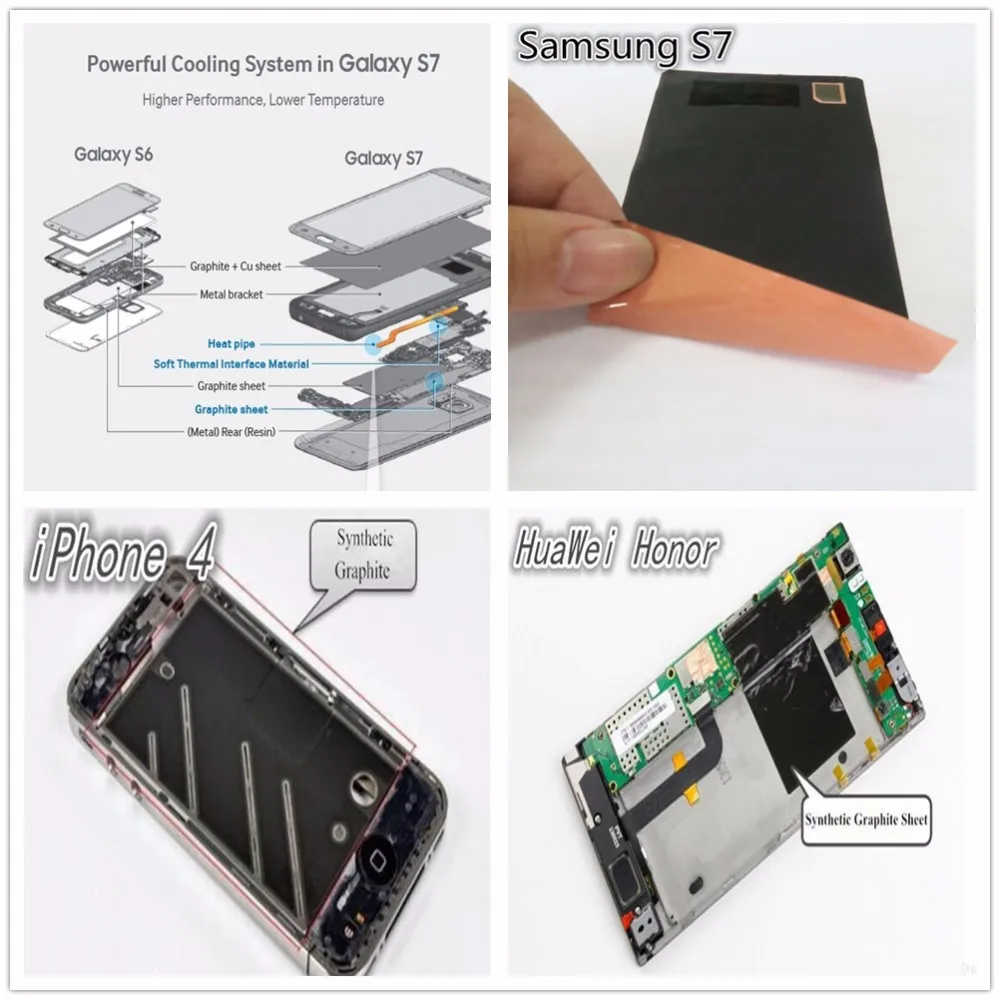 Powerful Cooling System in Galaxy S7

Higher Performance, Lower Temperature

Galaxy S6

Galaxy S7

Graphite + Cu sheet

Metal bracket

Heat pipe

Soft Thermal Interface Material

Graphite sheet

Graphite sheet

(Metal) Rear (Resin)

Samsung S7

iPhone 4

Synthetic Graphite

HuaWei Honor

Synthetic Graphite Sheet