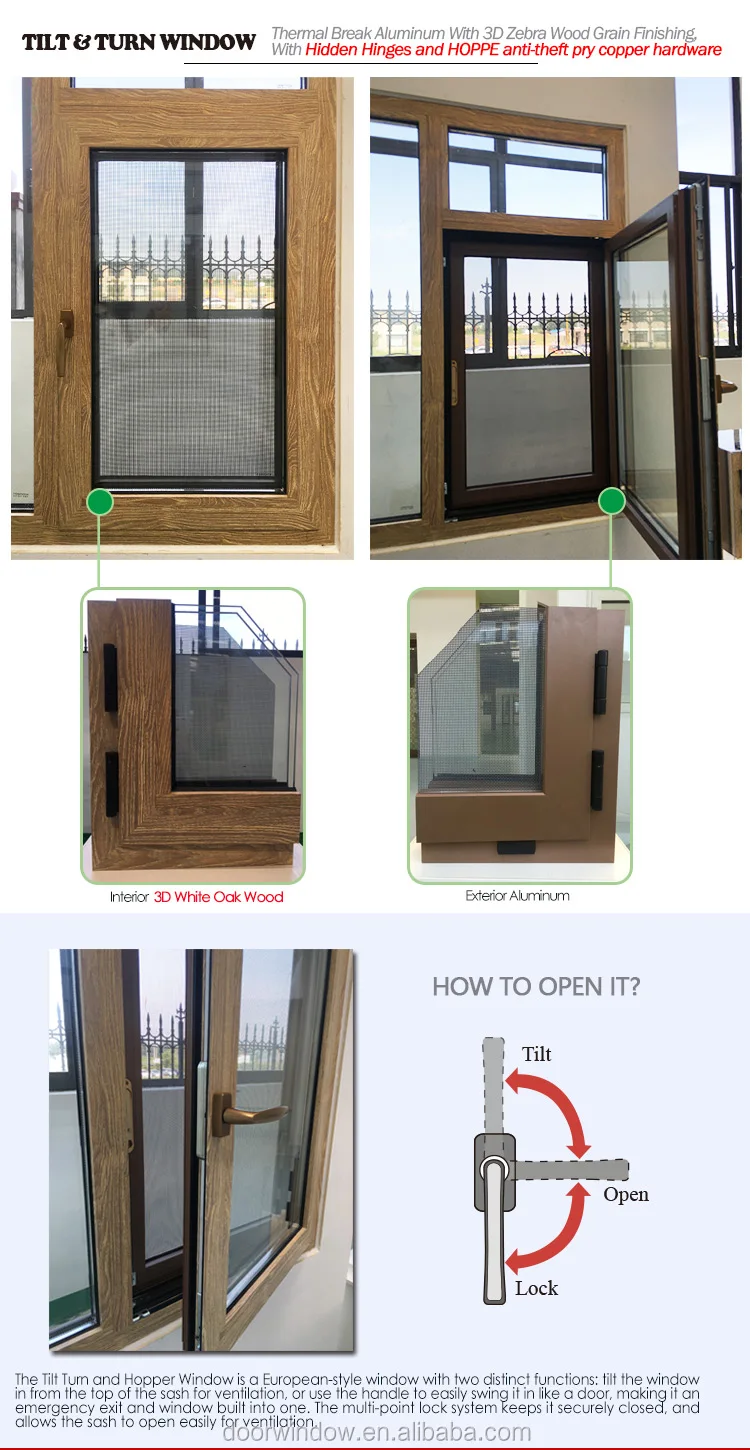 TILT & TURN WINDOW

Thermal Break Aluminum With 3D Zebra Wood Grain Finishing, With Hidden Hinges and HOPPE anti-theft pry copper hardware

Interior 3D White Oak Wood

Exterior Aluminum

HOW TO OPEN IT?

Tilt

Open

Lock

The Tilt Turn and Hopper Window is a European-style window with two distinct functions: tilt the window in from the top of the sash for ventilation, or use the handle to easily swing it in like a door, making it an emergency exit and window built into one. The multi-point lock system keeps it securely closed, and allows the sash to open easily for ventilation.

doorwindow.en.alibaba.com