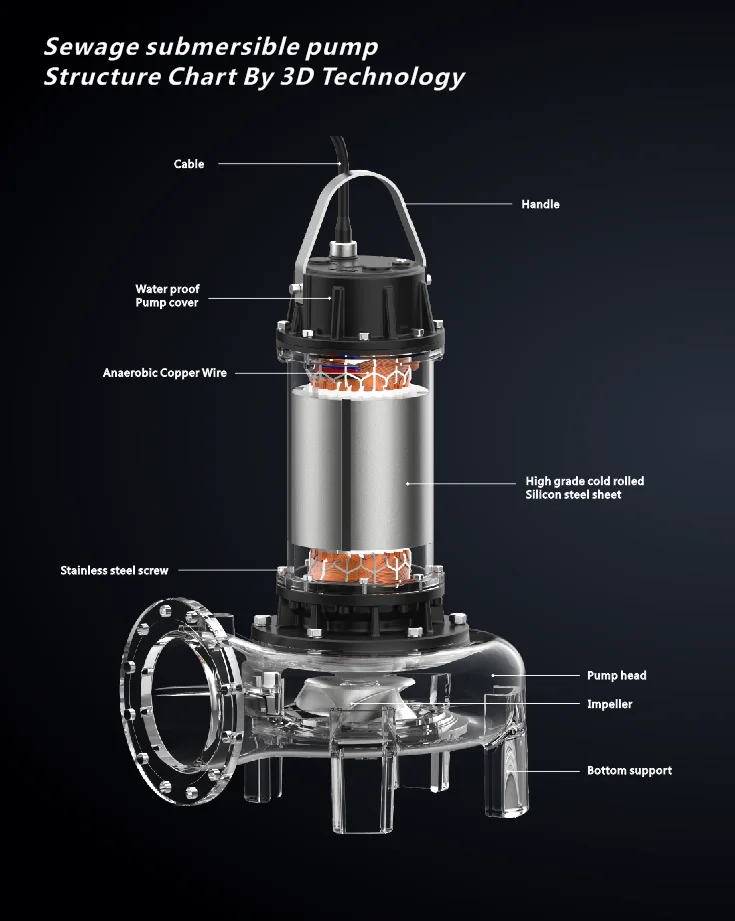 Sewage submersible pump
Structure Chart By 3D Technology

Cable

Handle

Water proof
Pump cover

Anaerobic Copper Wire

High grade cold rolled
Silicon steel sheet

Stainless steel screw

Pump head

Impeller

Bottom support