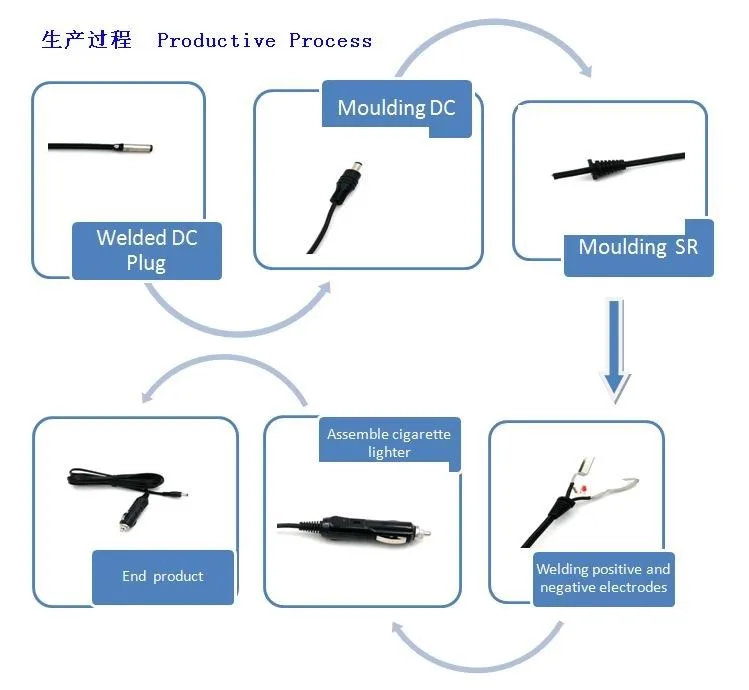 生产过程 Productive Process

Welded DC Plug

Moulding DC

Moulding SR

Welding positive and negative electrodes

Assemble cigarette lighter

End product