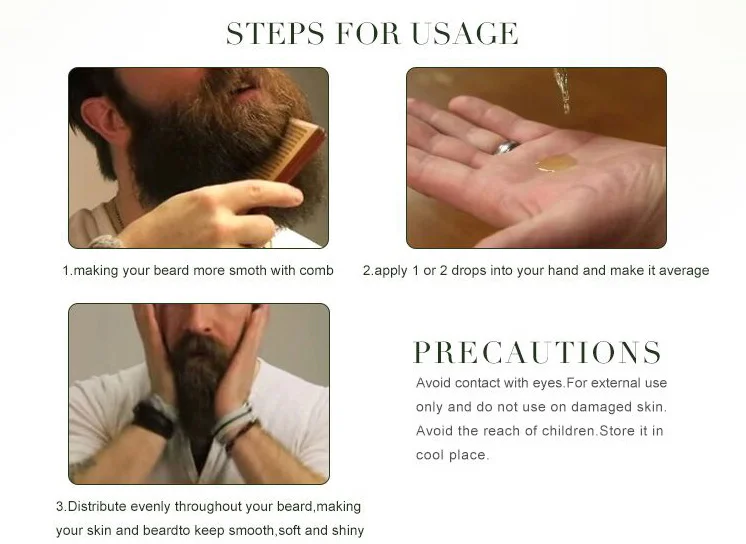 STEPS FOR USAGE

1.making your beard more smoth with comb

2.apply 1 or 2 drops into your hand and make it average

3.Distribute evenly throughout your beard,making your skin and beardto keep smooth,soft and shiny

PRECAUTIONS

Avoid contact with eyes.For external use only and do not use on damaged skin. Avoid the reach of children.Store it in cool place.