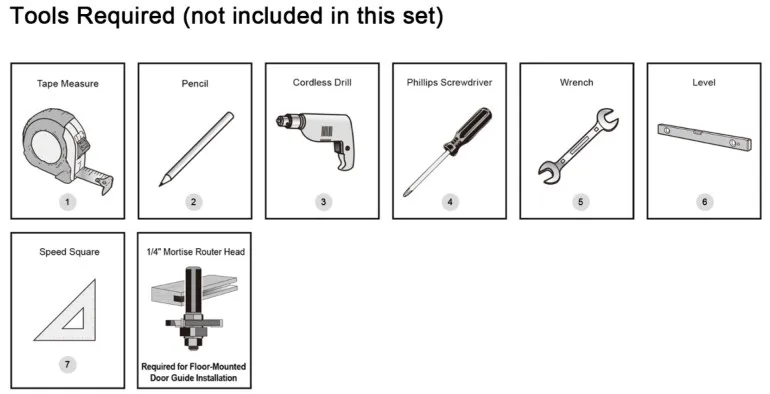 Tools Required (not included in this set)

Tape Measure
1

Pencil
2

Cordless Drill
3

Phillips Screwdriver
4

Wrench
5

Level
6

Speed Square
7

1/4" Mortise Router Head
Required for Floor-Mounted Door Guide Installation